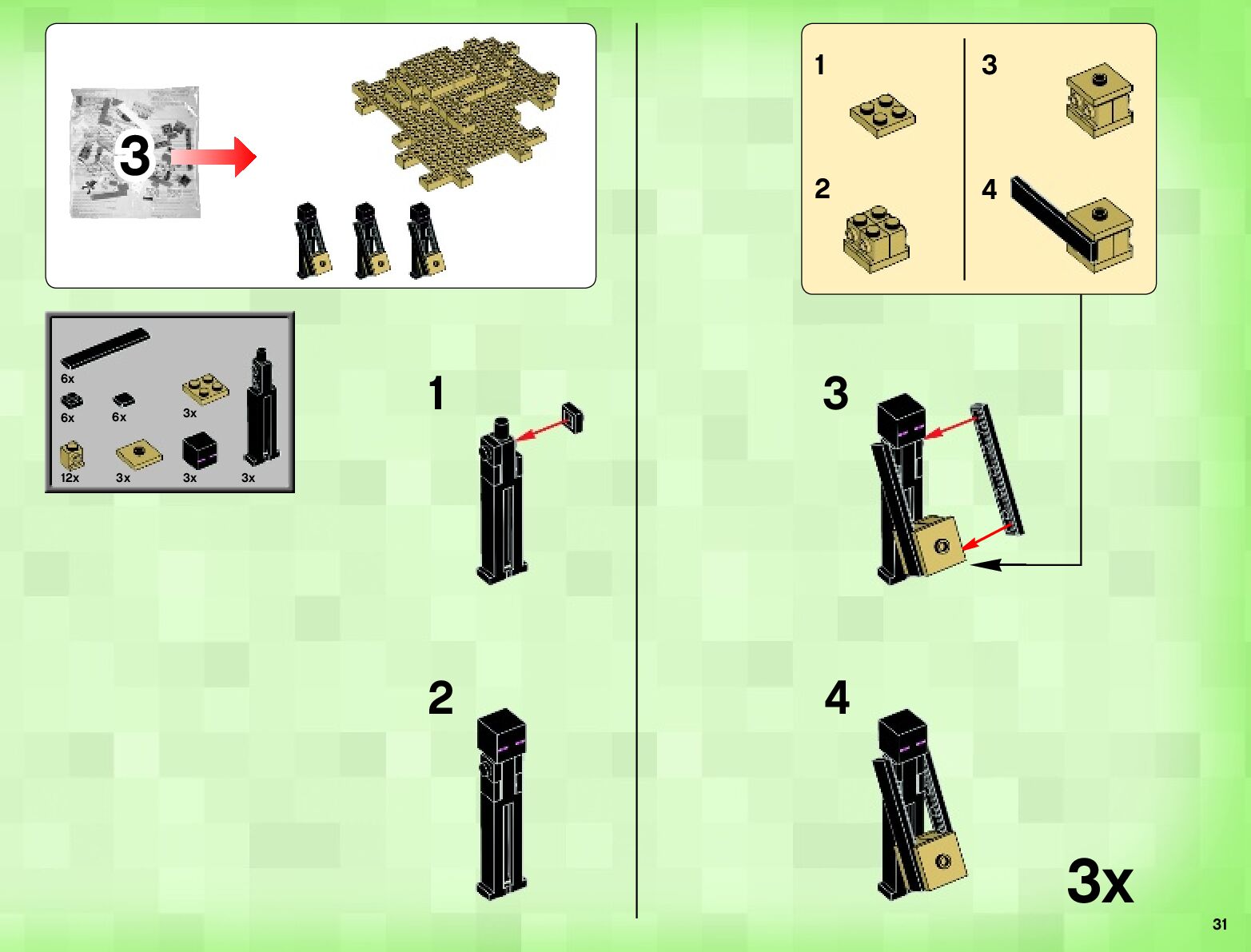 3

6x
6x
6x
3x
12x
3x
3x
3x

1

2

1
2
3
4

3

4

3x

31