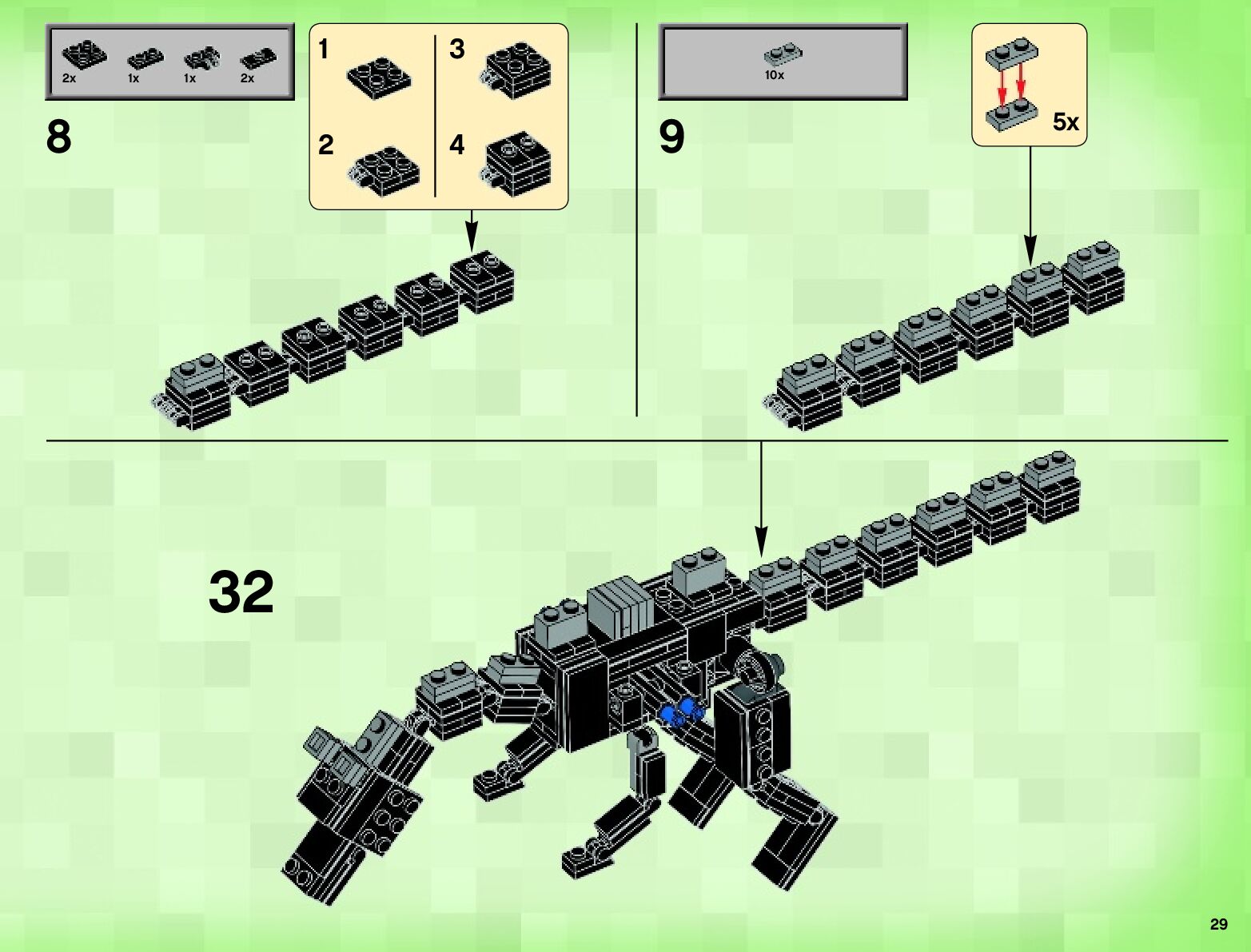 2x 1x 1x 2x

8

1

2

3

4

10x

9

5x

32

29