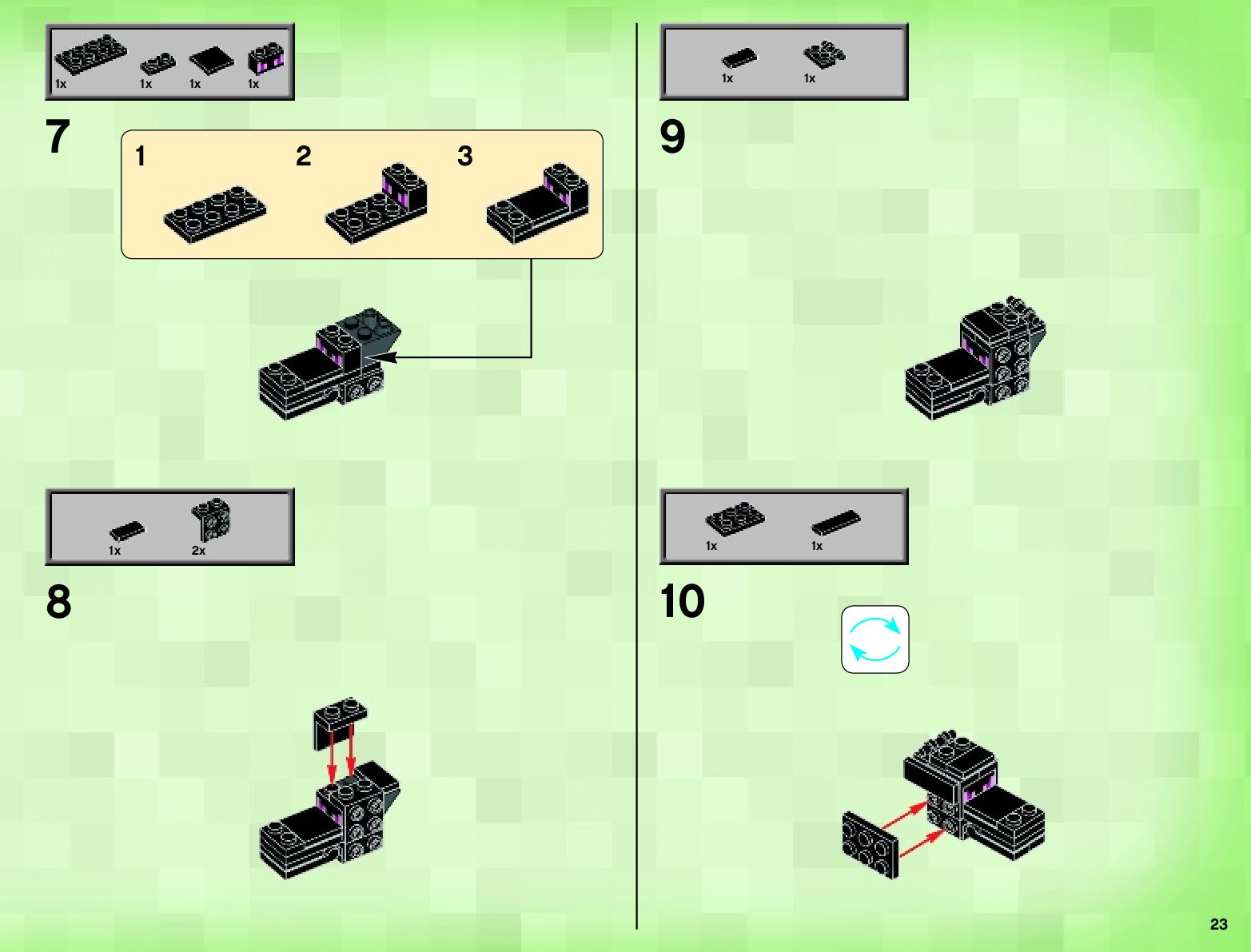 1x 1x 1x 1x

7

1

2

3

1x 2x

8

1x 1x

9

1x 1x

10

23