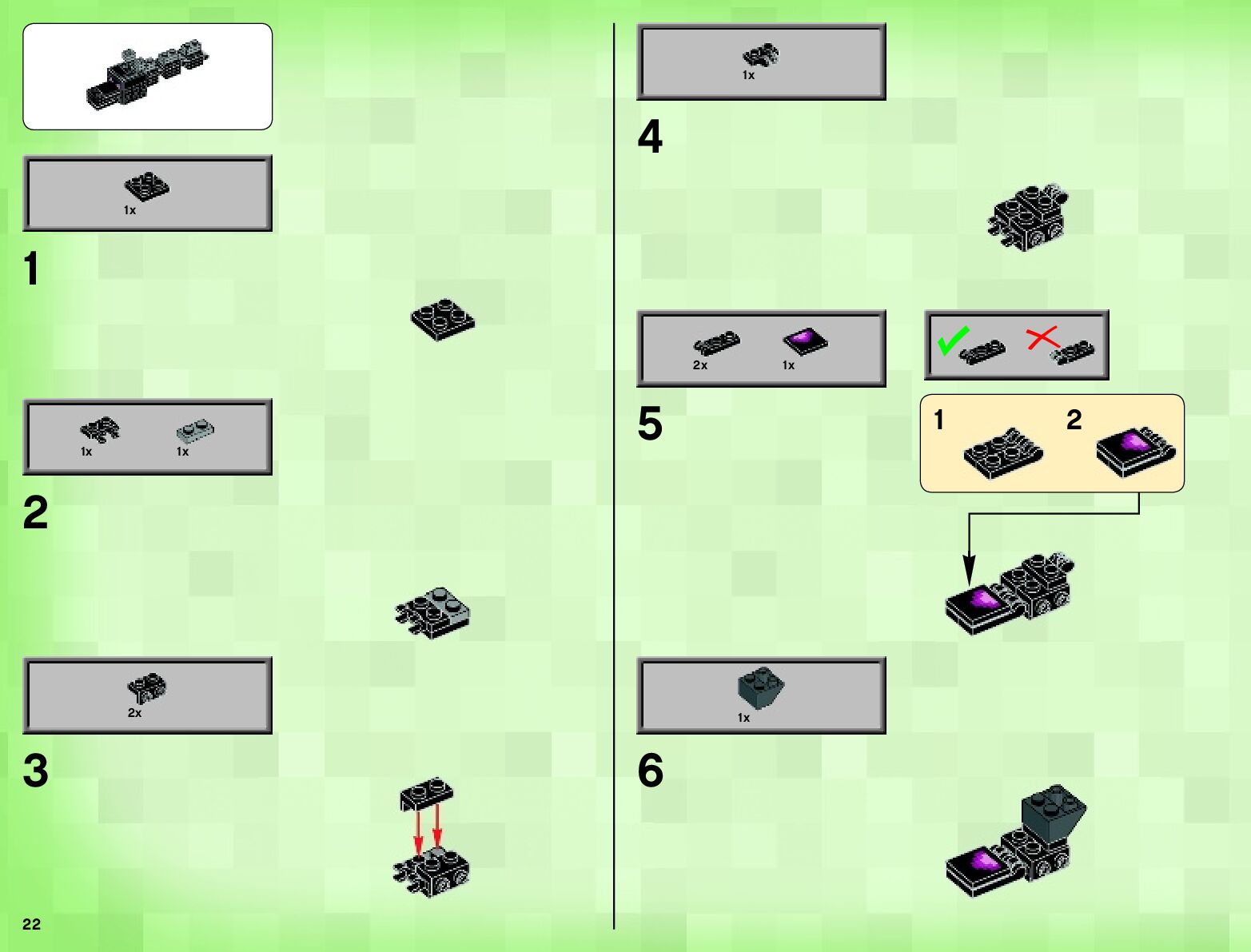 1x

1

1x 1x

2

2x

3

22

1x

4

2x 1x

5

1 2

1x

6