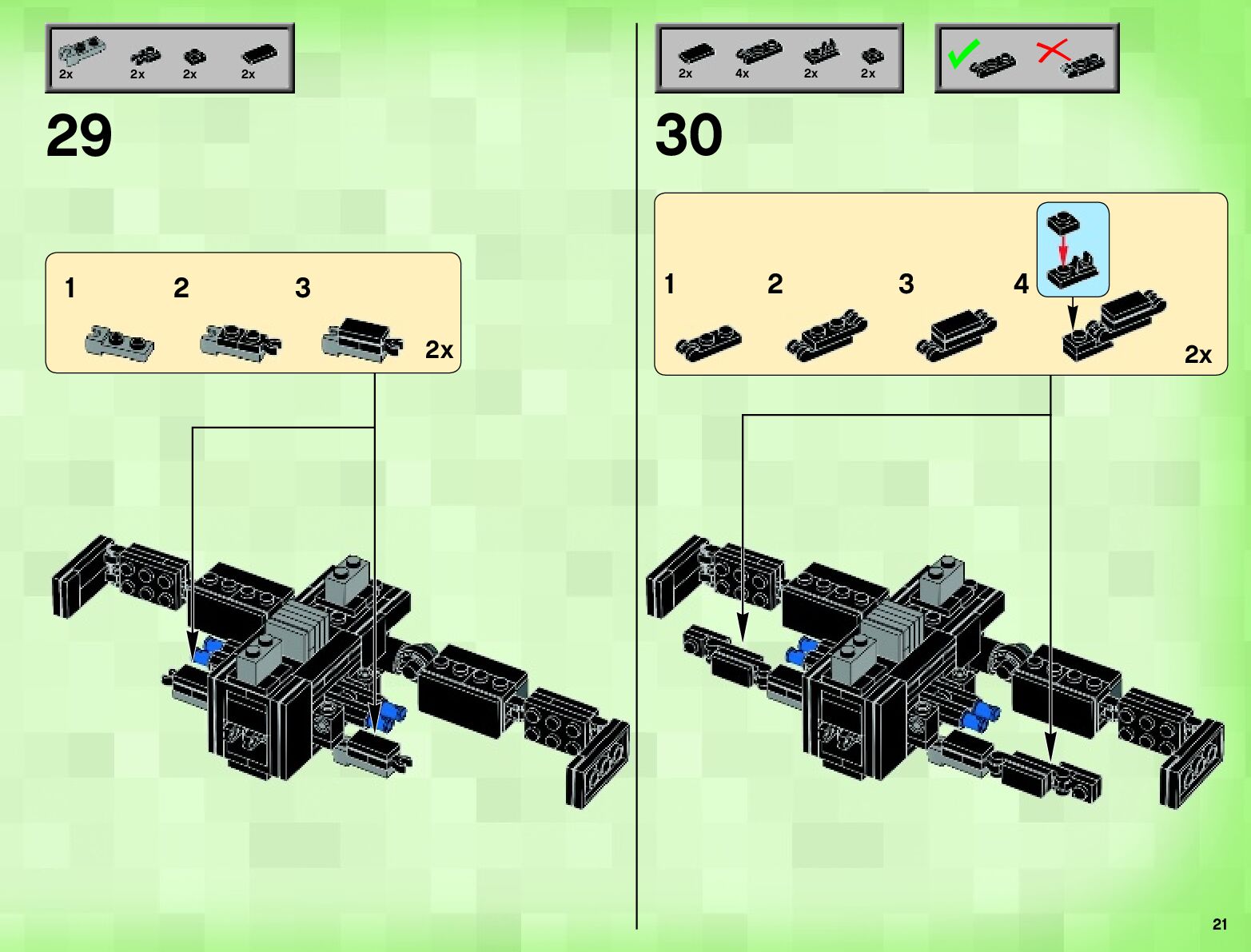 2x 2x 2x 2x

29

1 2 3

2x

2x 4x 2x 2x

30

1 2 3 4

2x

21