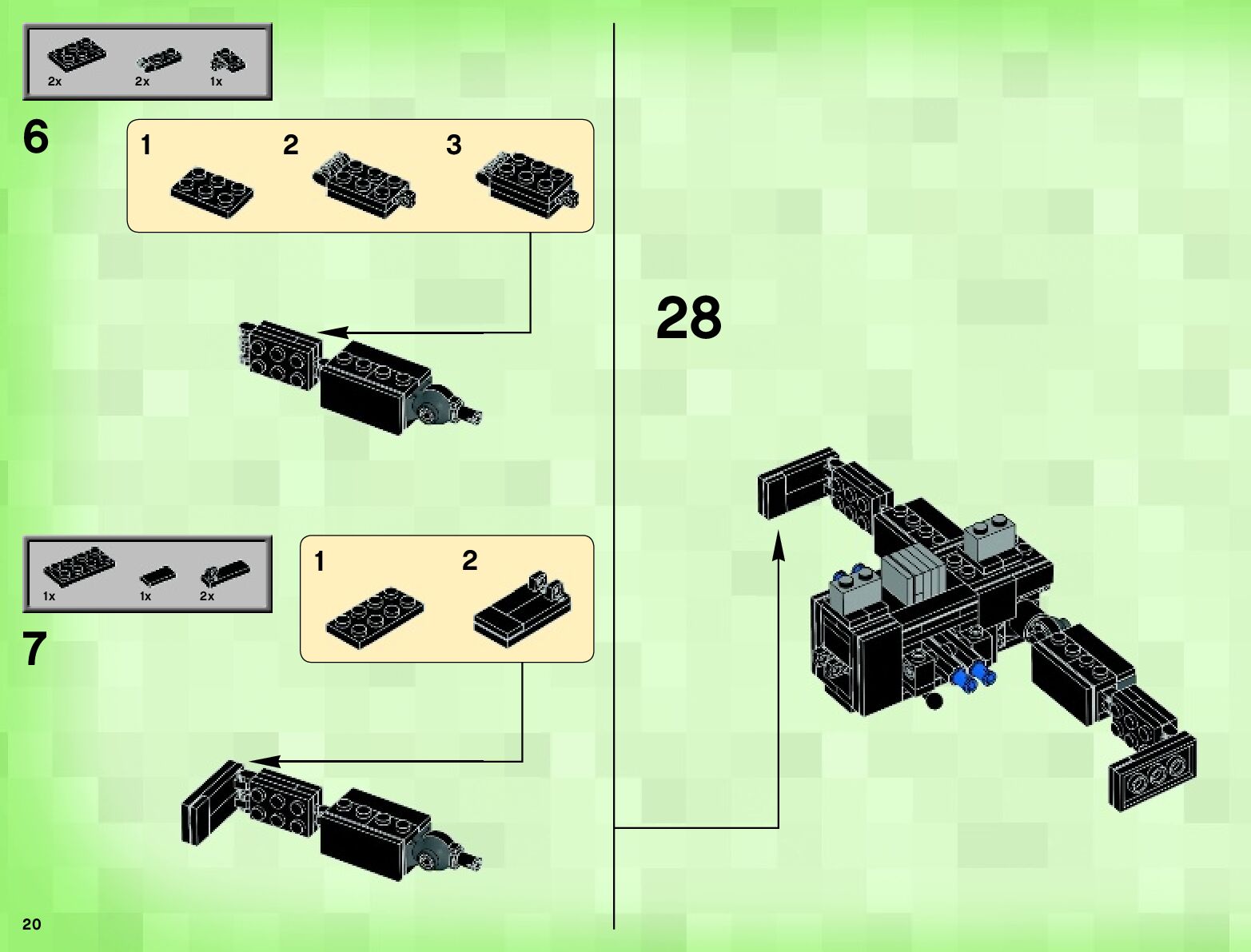 2x 2x 1x

6

1 2 3

1x 1x 2x

7

1 2

28

20