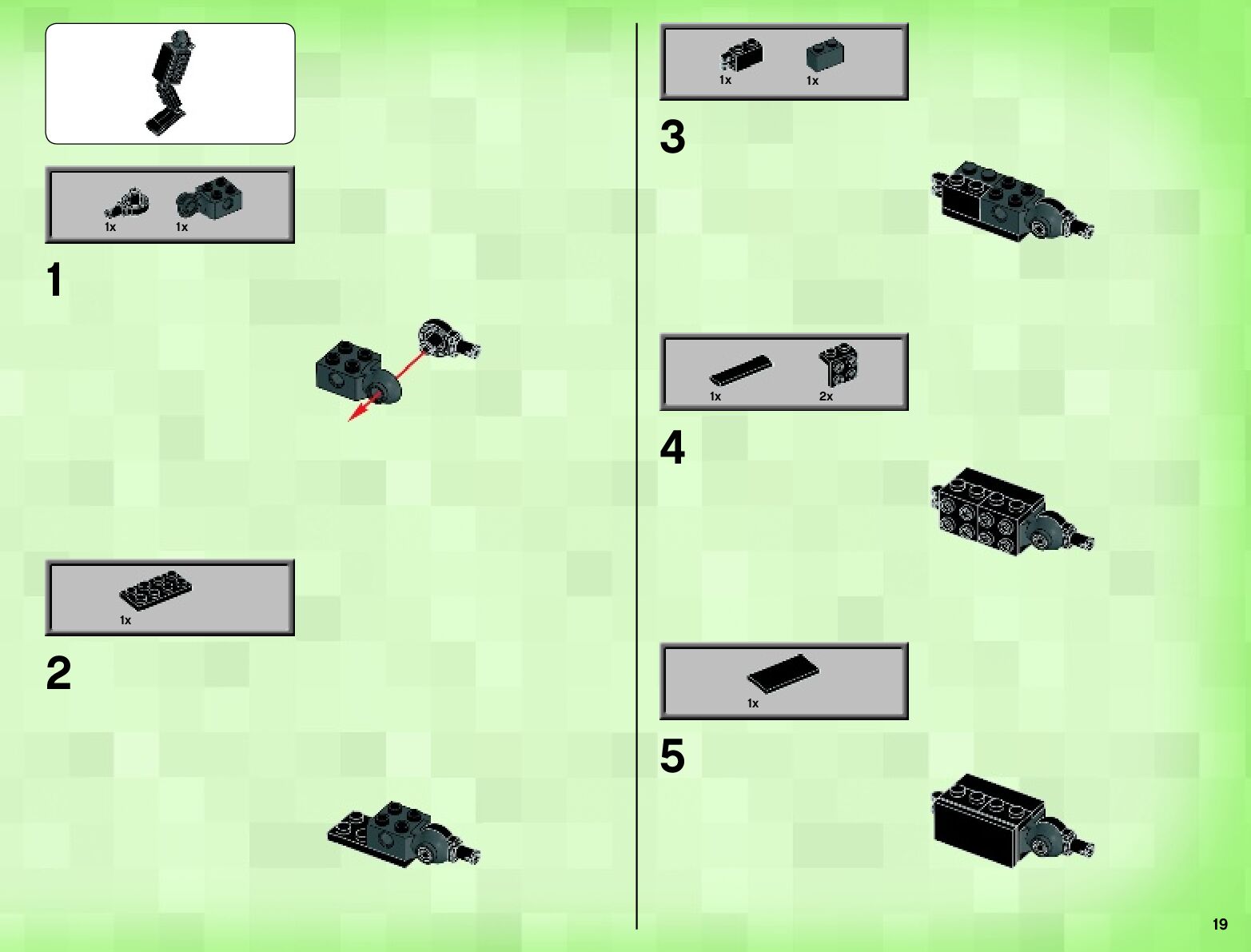 1x 1x

1

1x

2

1x 1x

3

1x 2x

4

1x

5

19