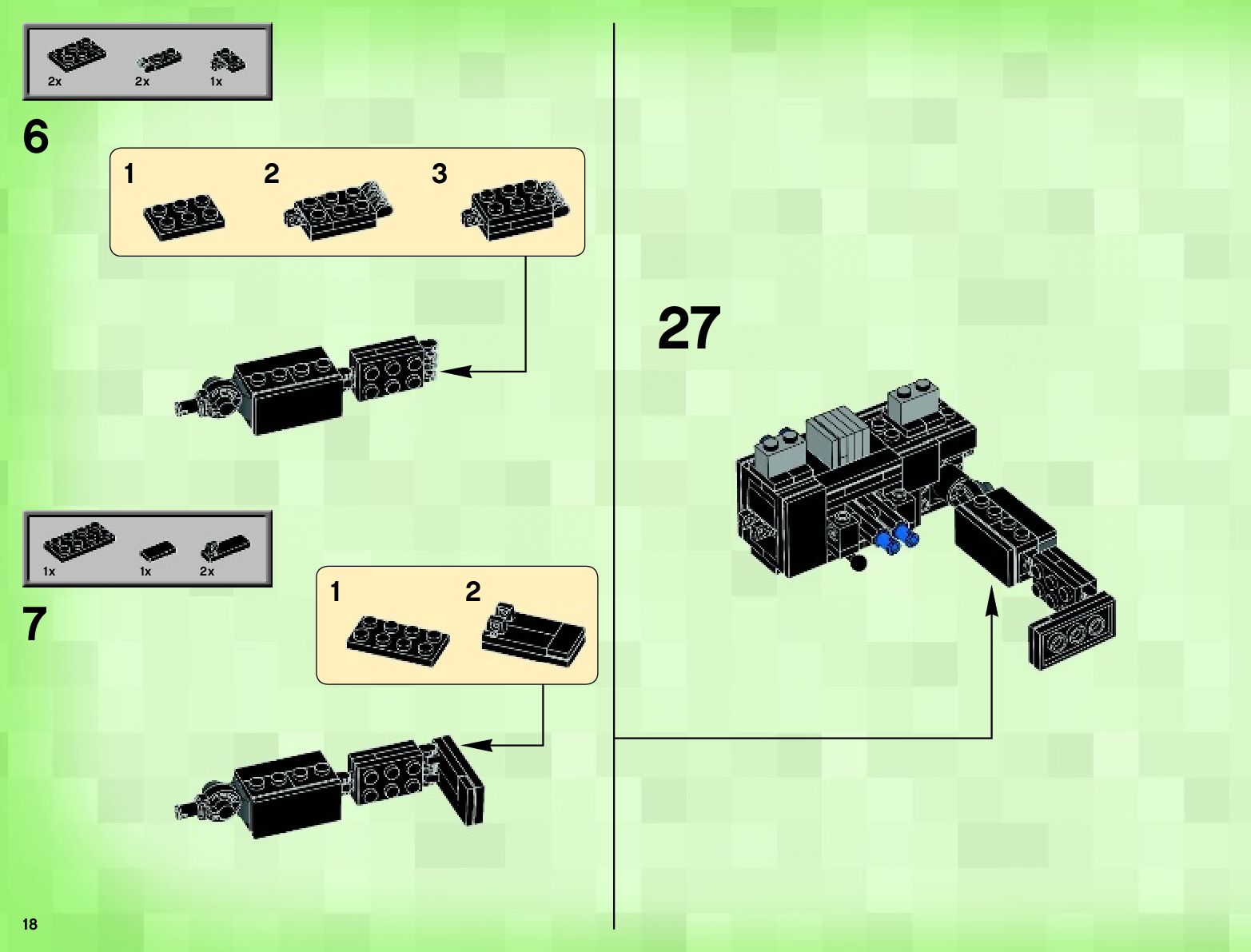 2x 2x 1x

6

1 2 3

1x 1x 2x

7

1 2

27

18