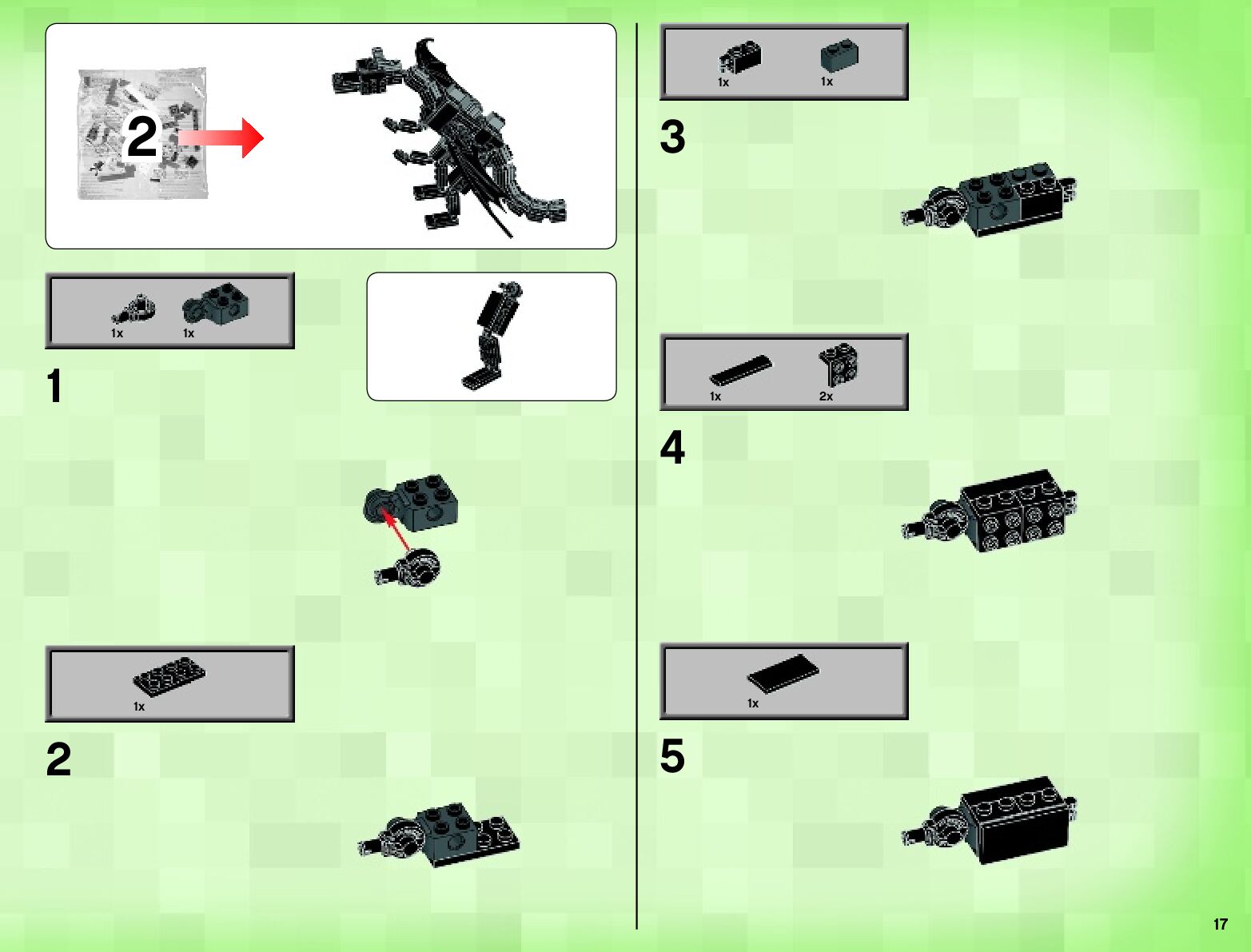 2

1x 1x

1

1x

2

1x 1x

3

1x 2x

4

1x

5

17