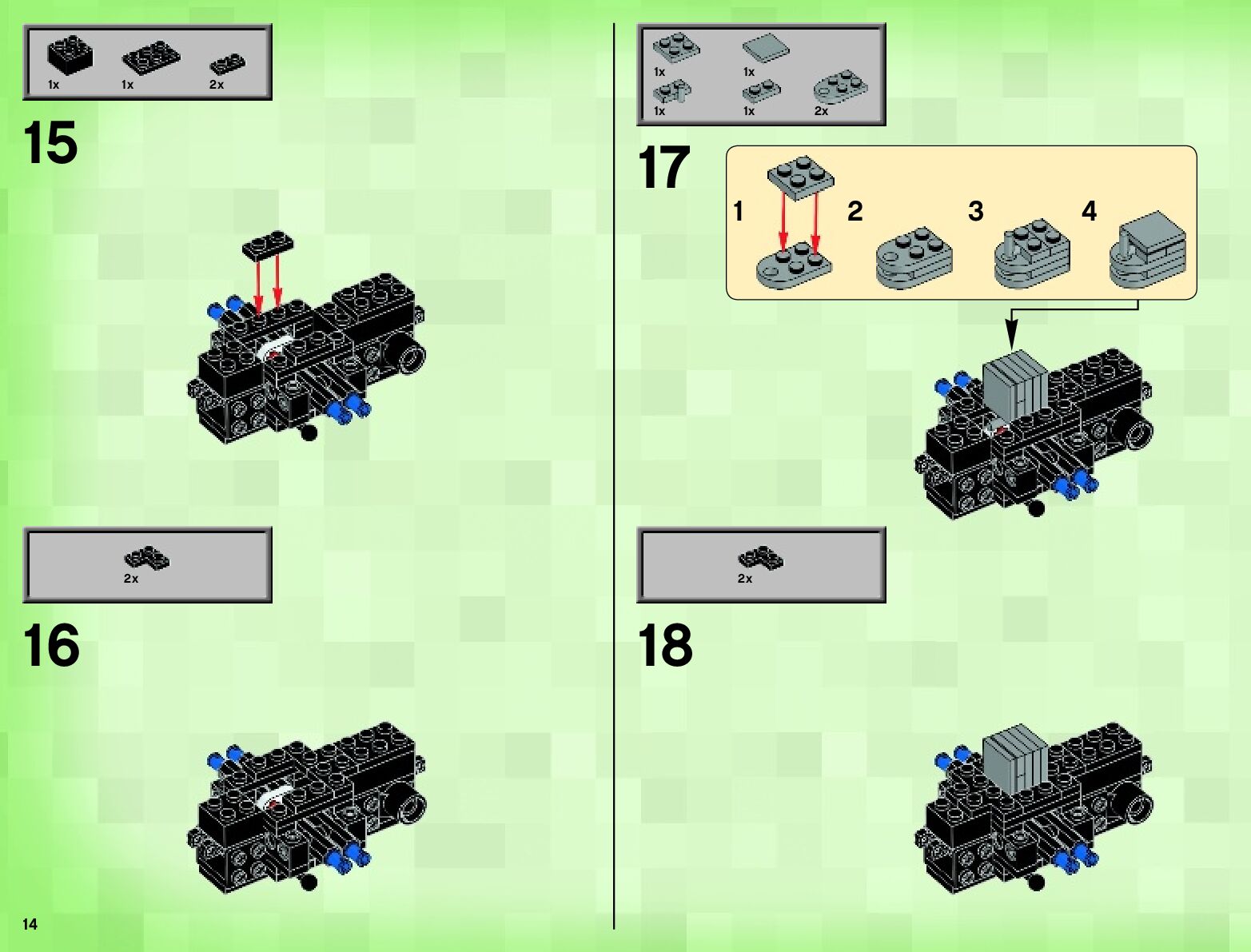 1x 1x 2x

15

2x

16

14

1x 1x
1x 1x 2x

17

1 2 3 4

2x

18