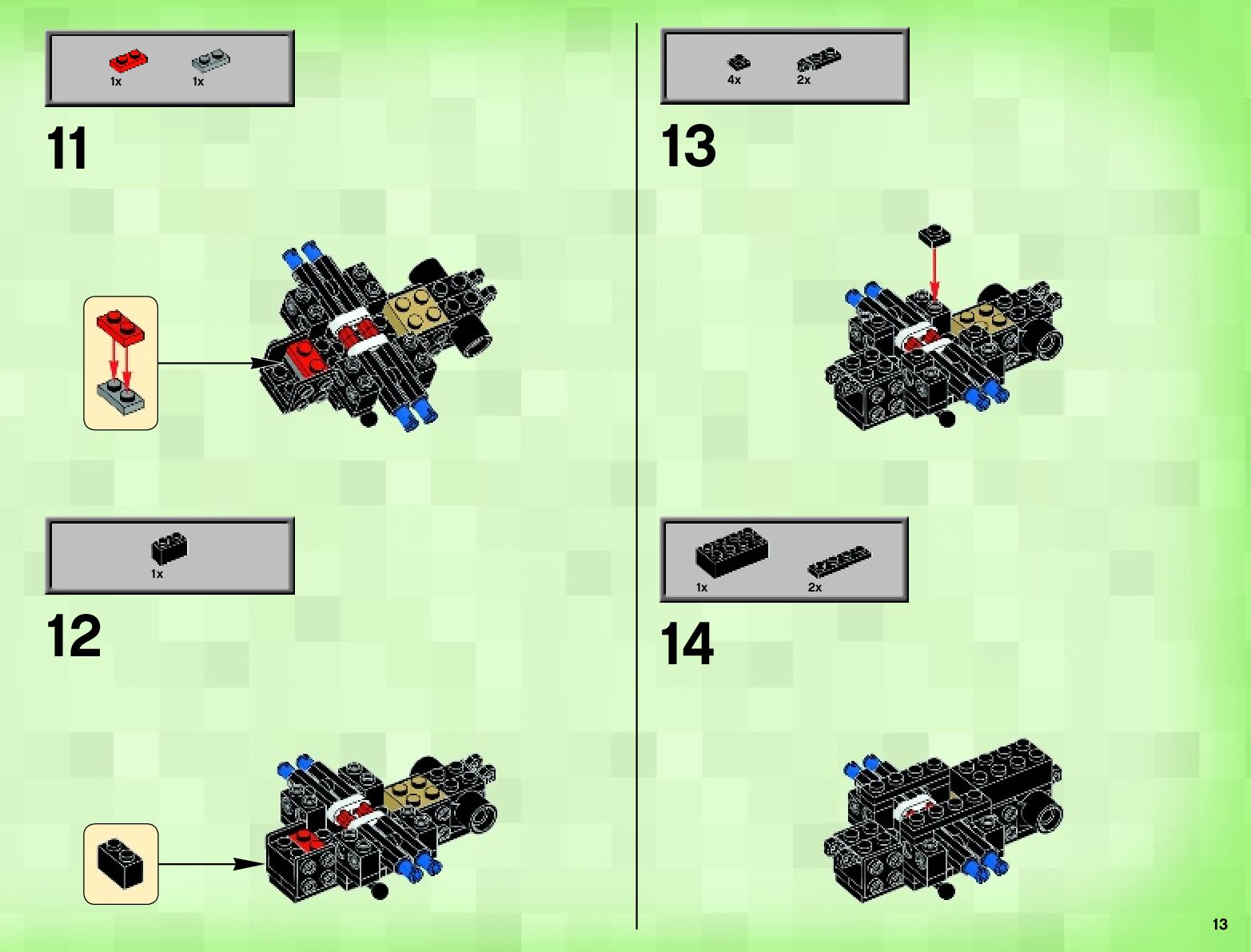 1x 1x

11

1x

12

4x 2x

13

1x 2x

14

13