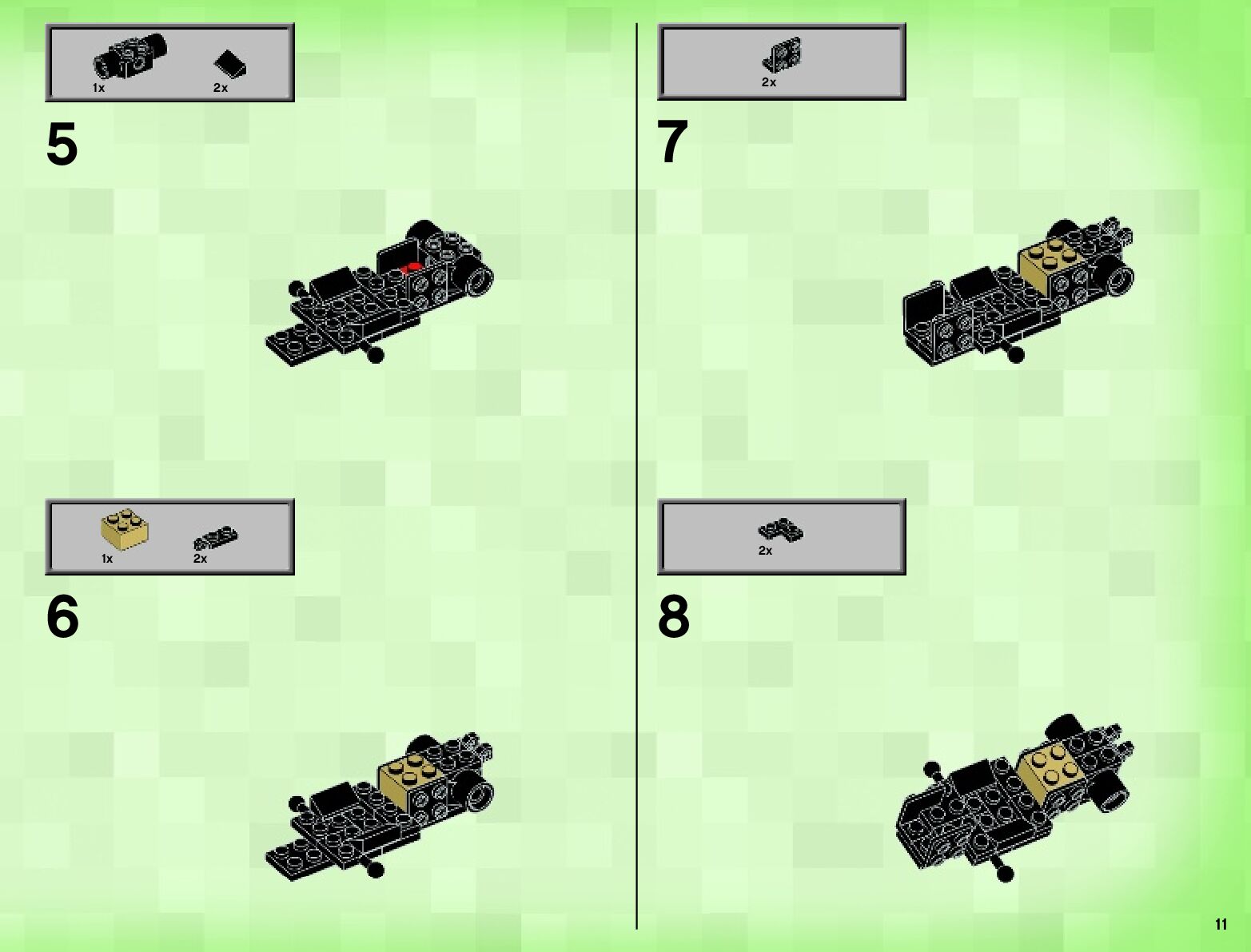 1x 2x

5

1x 2x

6

2x

7

2x

8

11