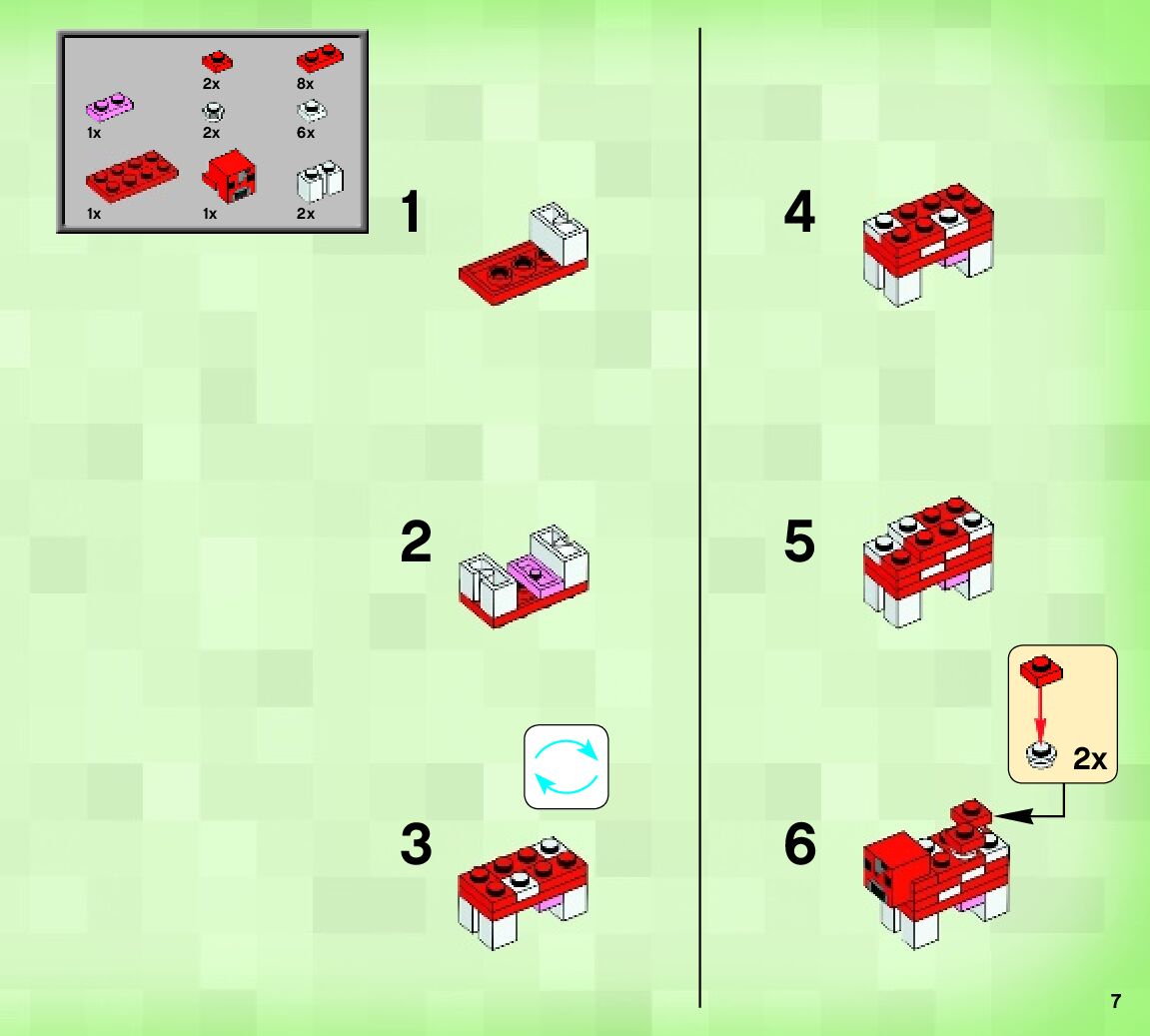 2x 8x
1x 2x 6x
1x 1x 2x

1

2

3

4

5

2x

6

7