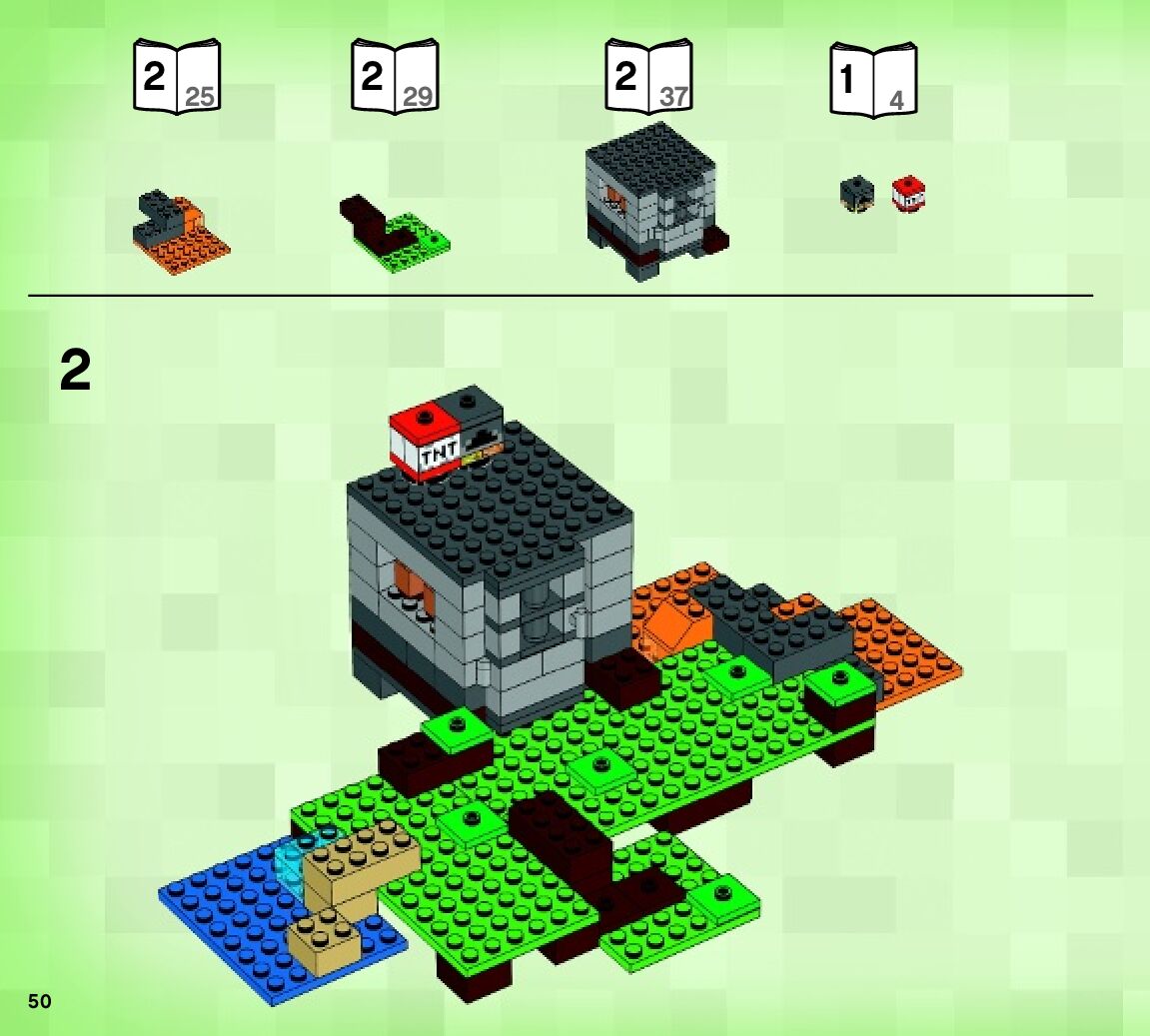 2 25

2 29

2 37

1 4

2

TNT

50