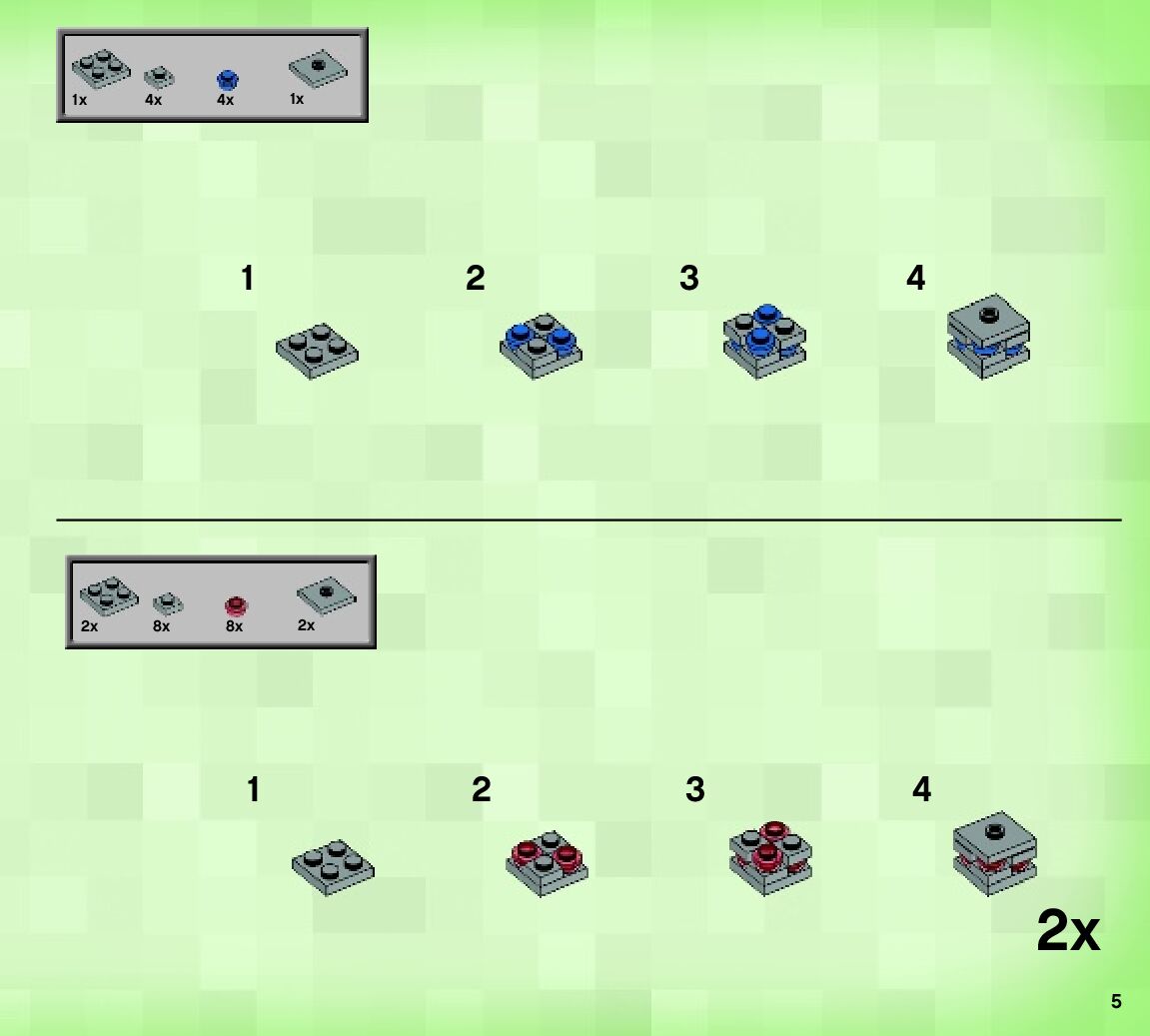 1x 4x 4x 1x

1

2

3

4

2x 8x 8x 2x

1

2

3

4

2x

5