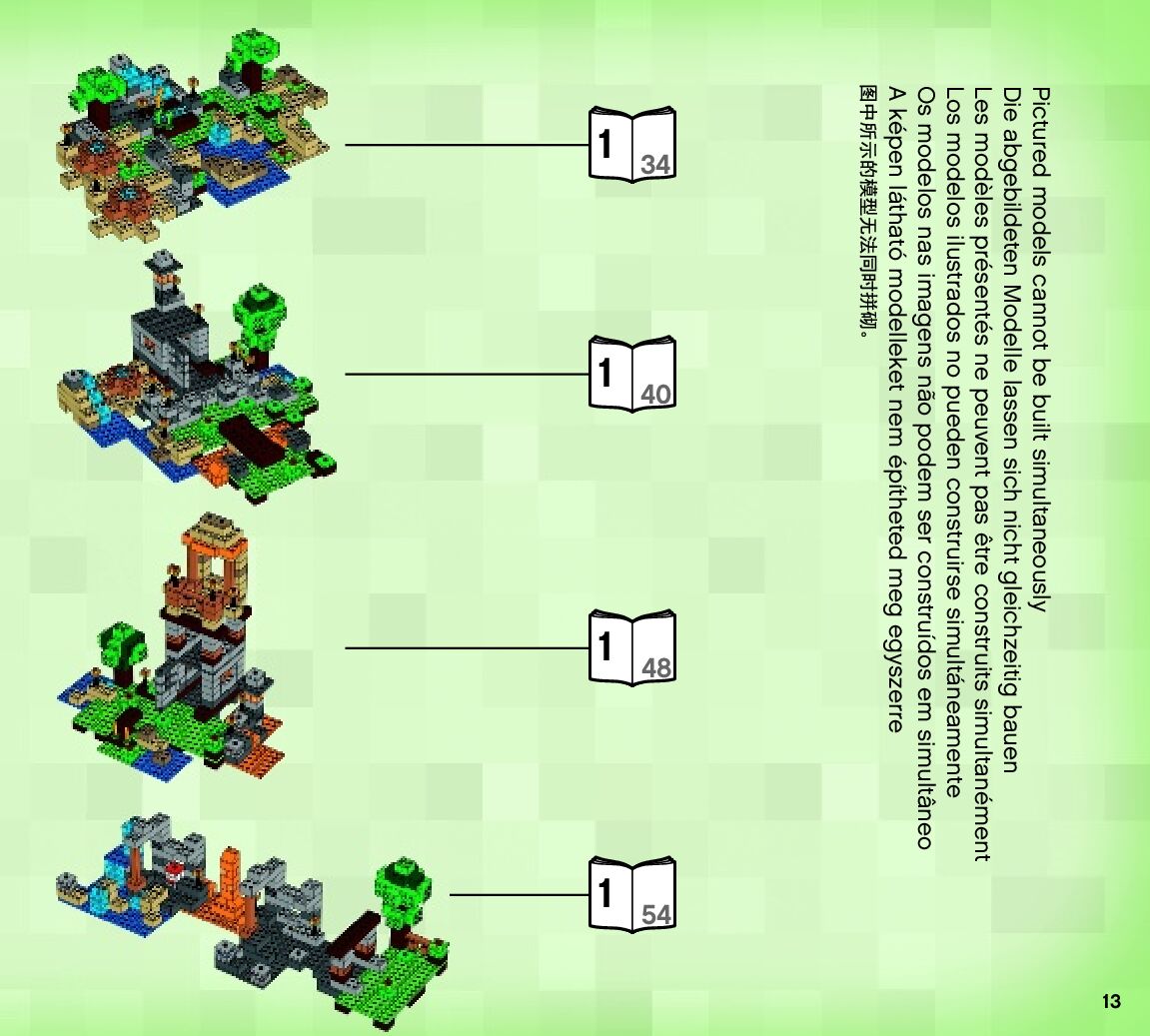 Pictured models cannot be built simultaneously
Die abgebildeten Modelle lassen sich nicht gleichzeitig bauen
Les modèles présentés ne peuvent pas être construits simultanément
Los modelos ilustrados no pueden construirse simultáneamente
Os modelos nas imagens não podem ser construídos em simultâneo
A képen látható modelleket nem építheted meg egyszerre
图中所示的模型无法同时拼砌。

1 34

1 40

1 48

1 54

13