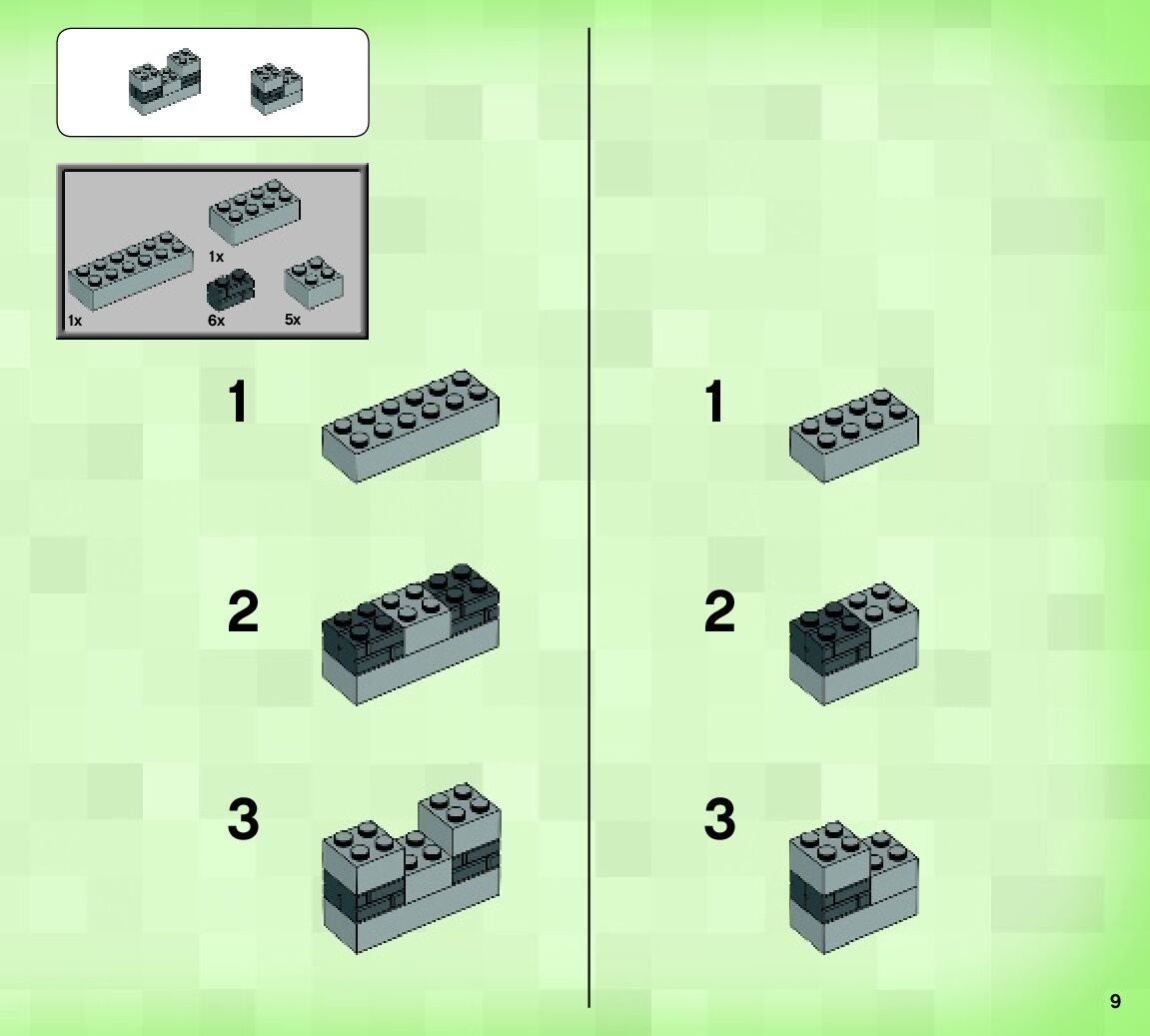 1x
1x
6x
5x

1

2

3

1

2

3

9