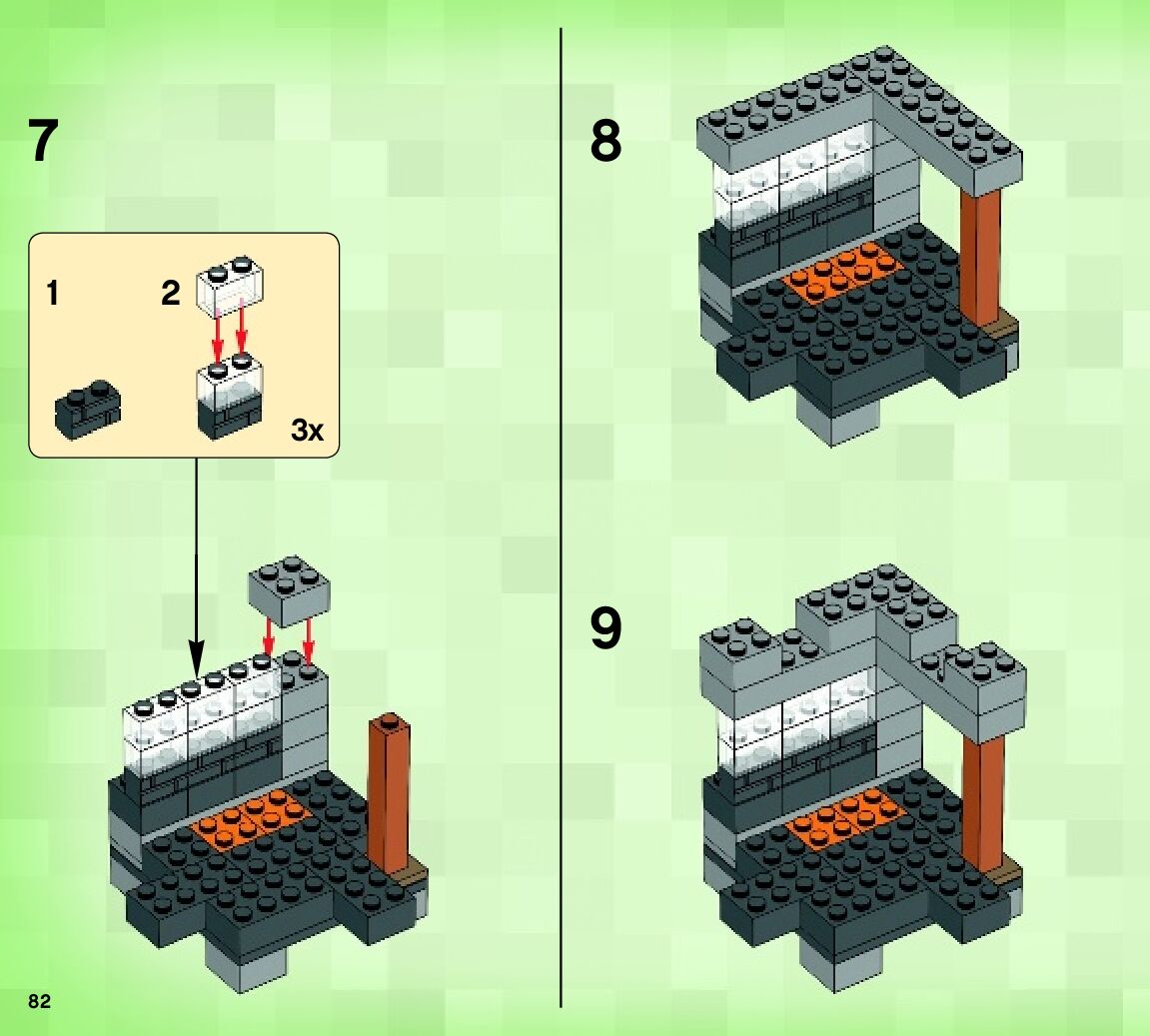 7

1

2

3x

8

9

82