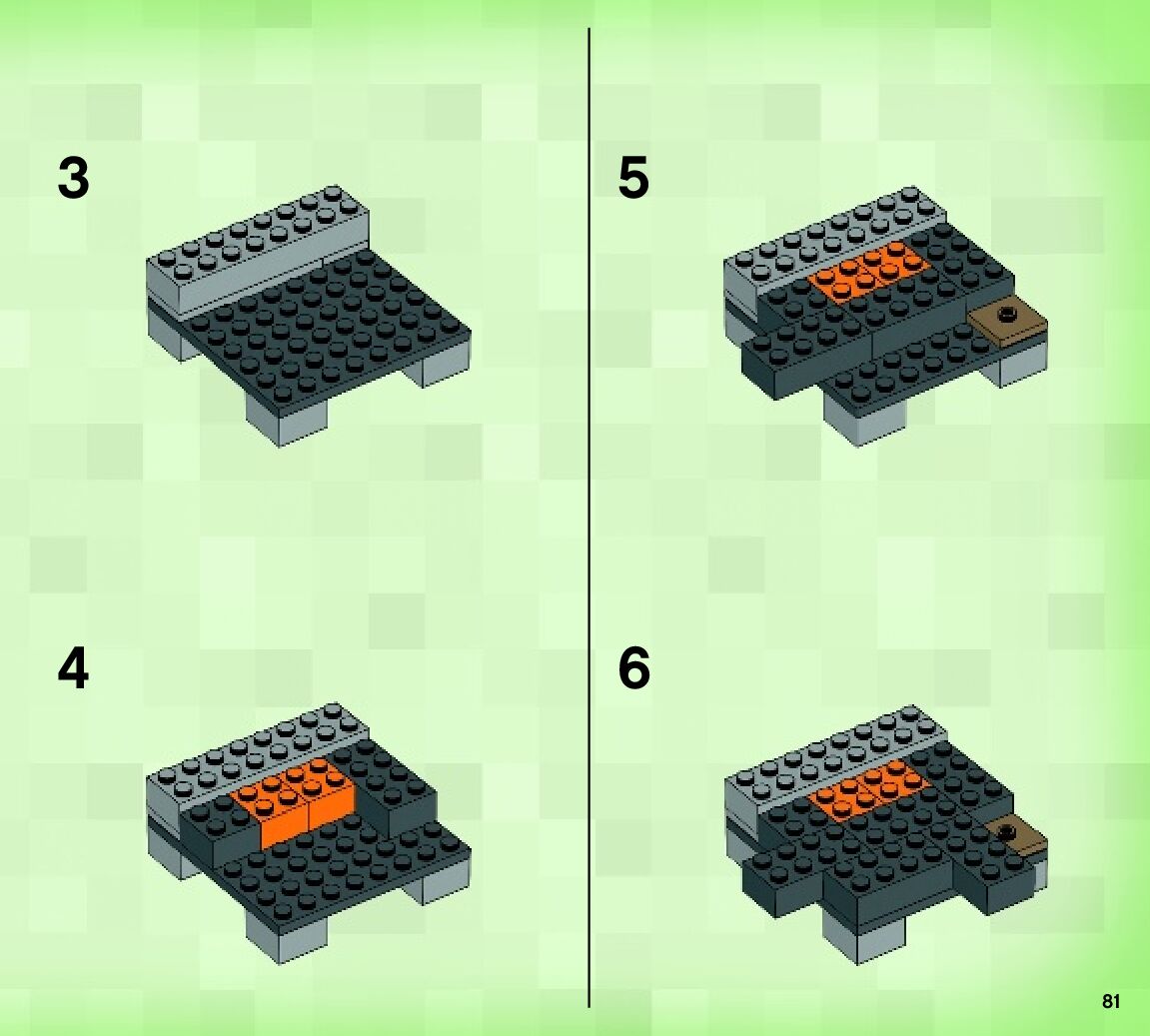 3

4

5

6

81