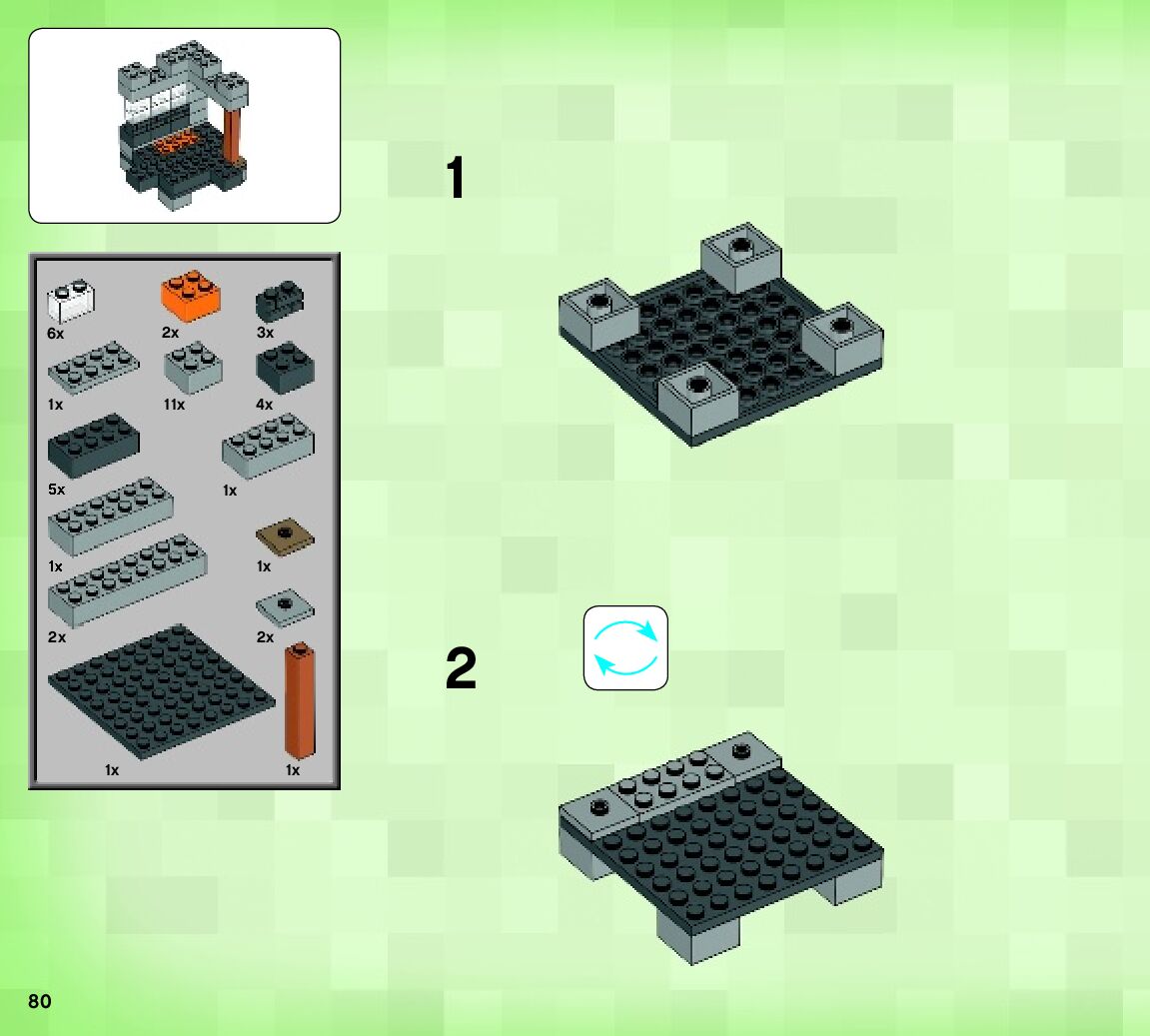 6x
2x
3x
1x
11x
4x
5x
1x
1x
1x
2x
2x
1x
1x

1

2

80