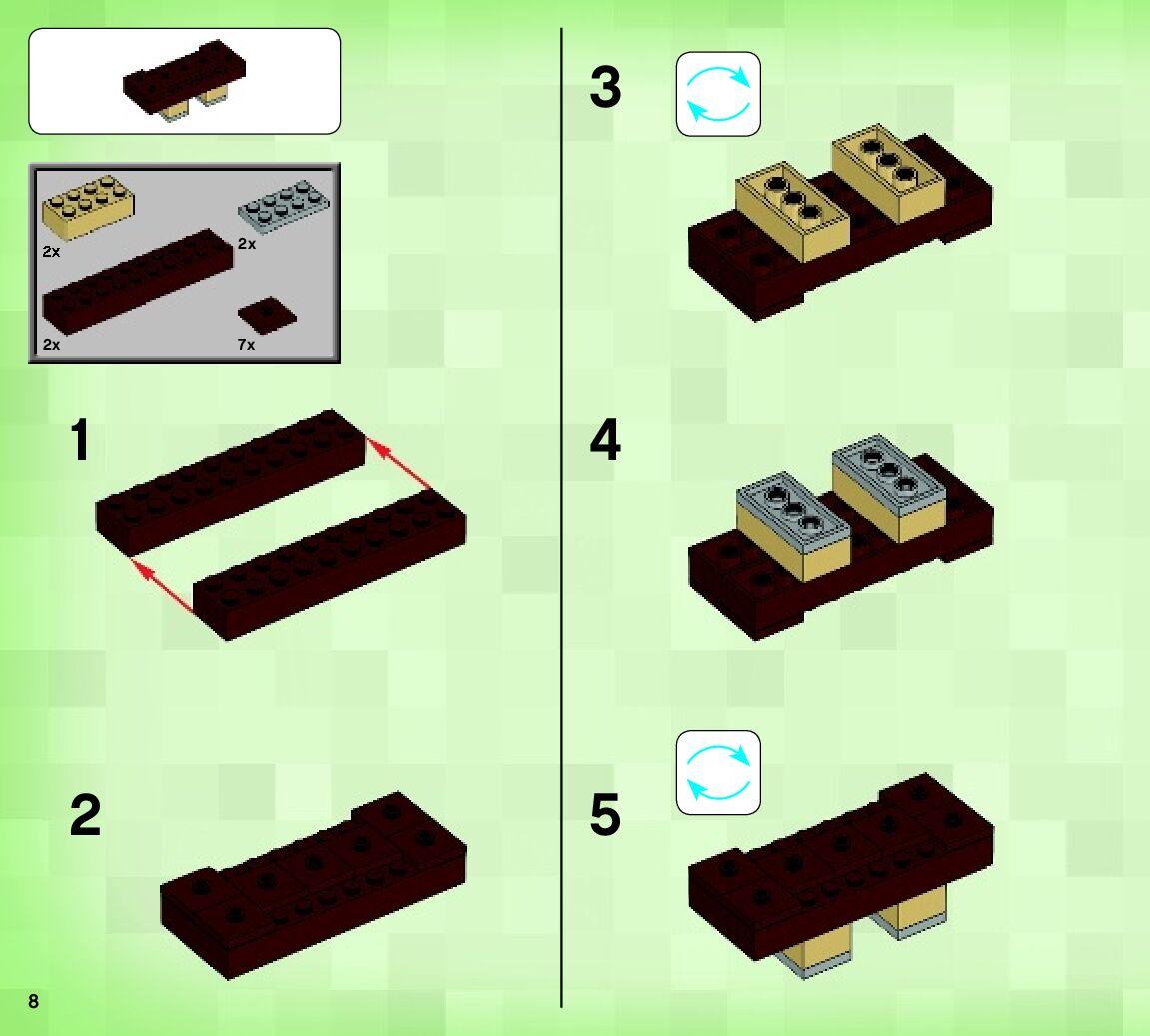 2x
2x
2x
7x

1

2

3

4

5

8