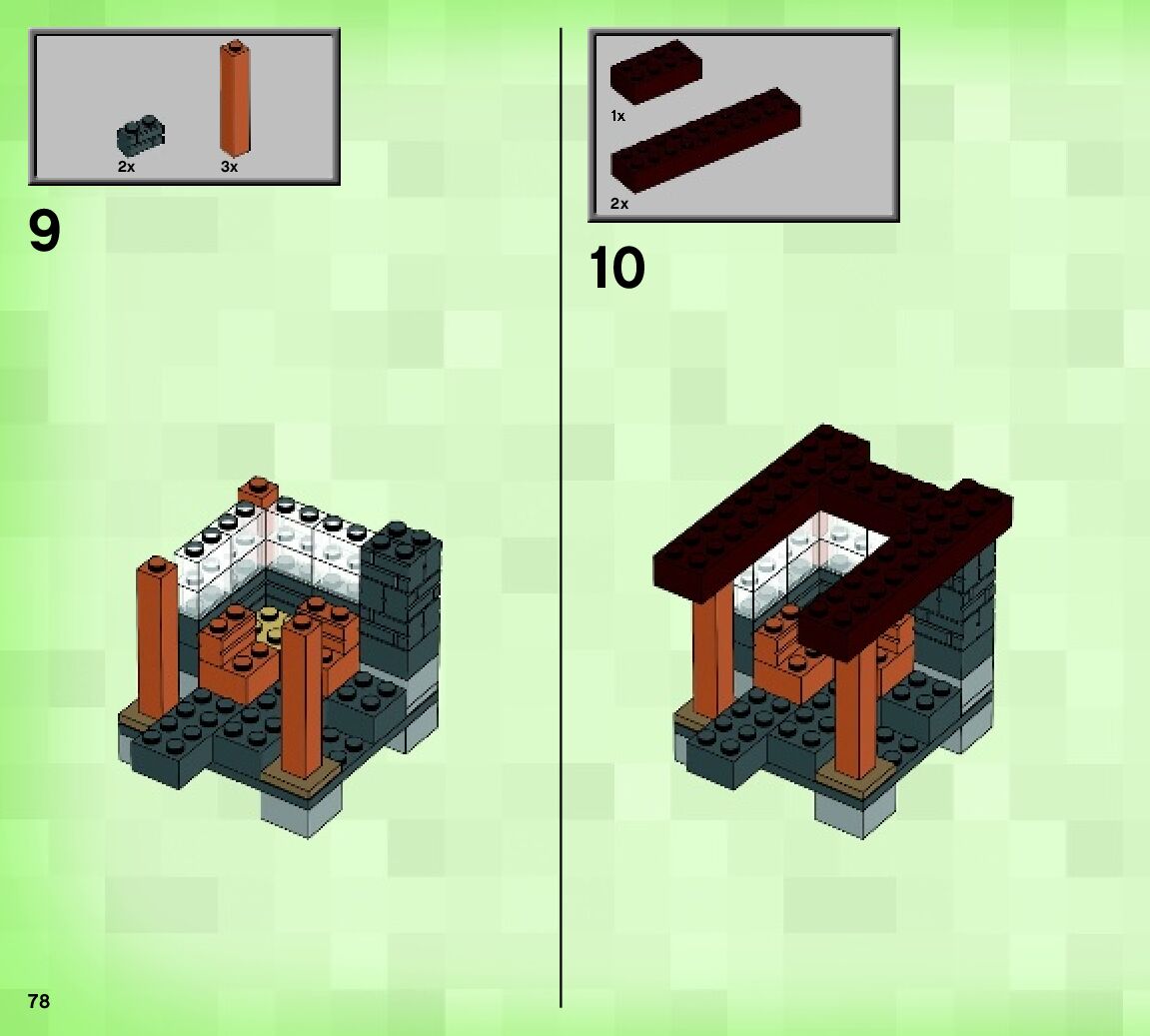 2x
3x

9

1x
2x

10

78