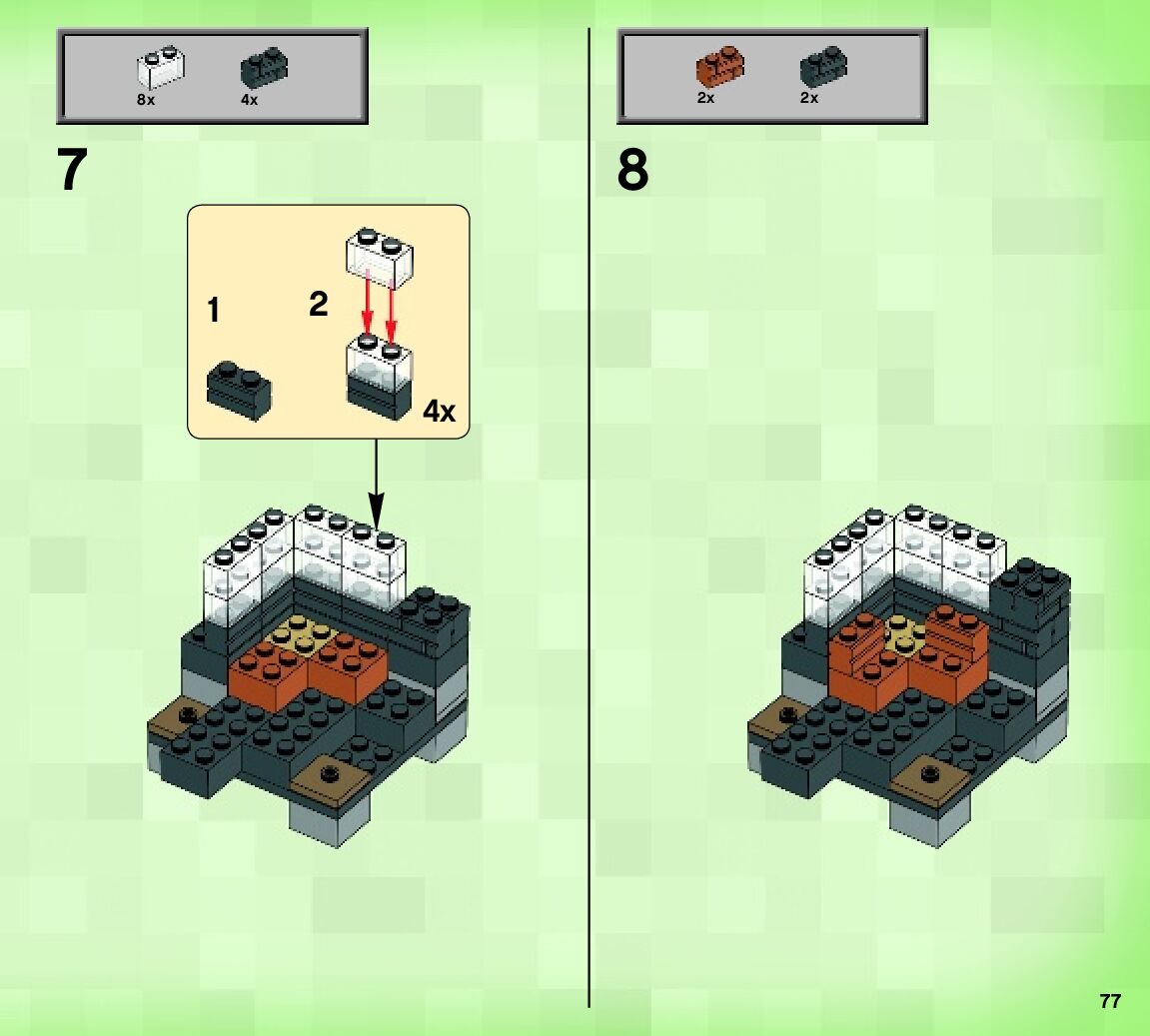 8x 4x

7

1

2

4x

2x 2x

8

77