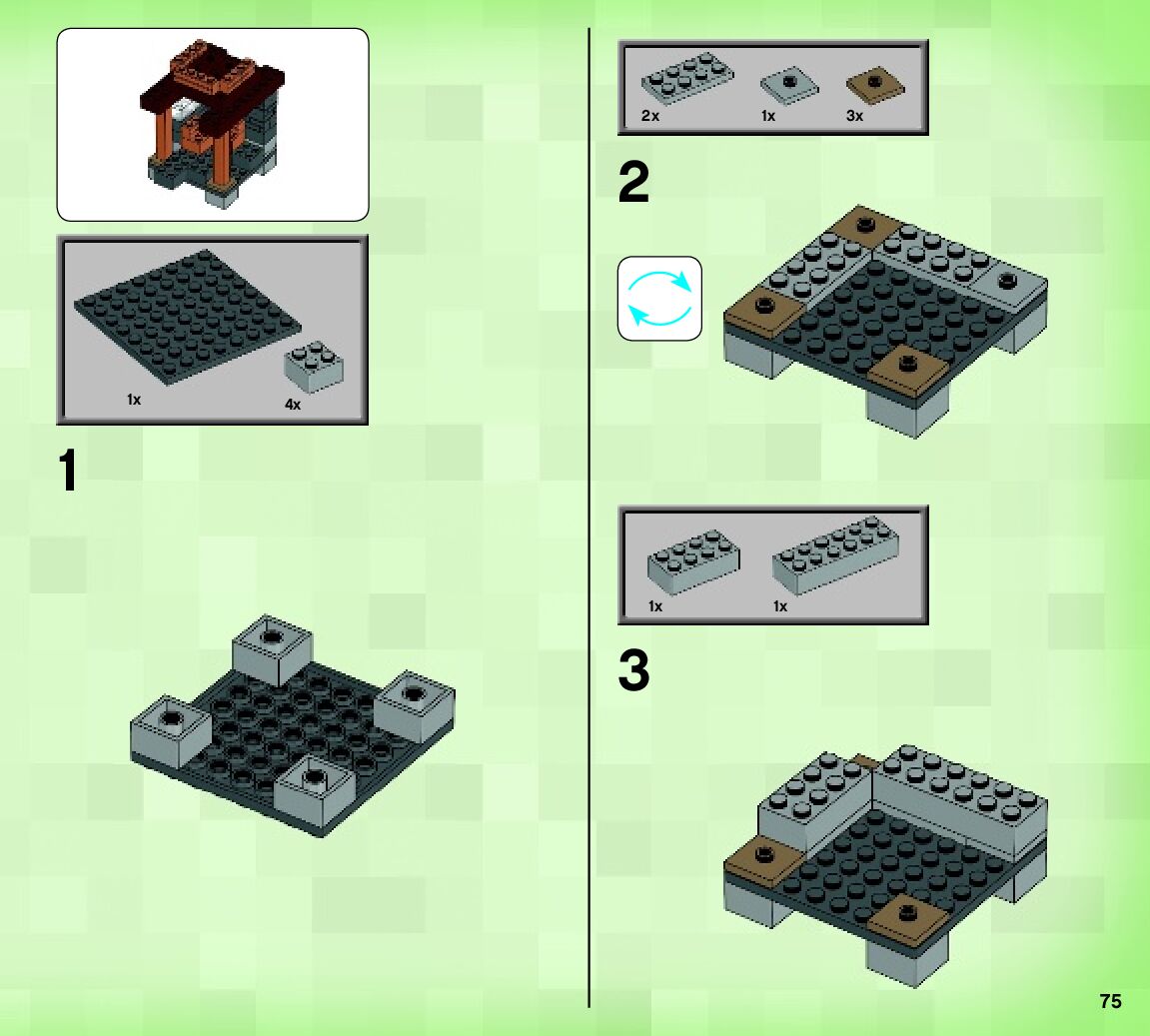 1x
4x

1

2x
1x
3x

2

1x
1x

3

75