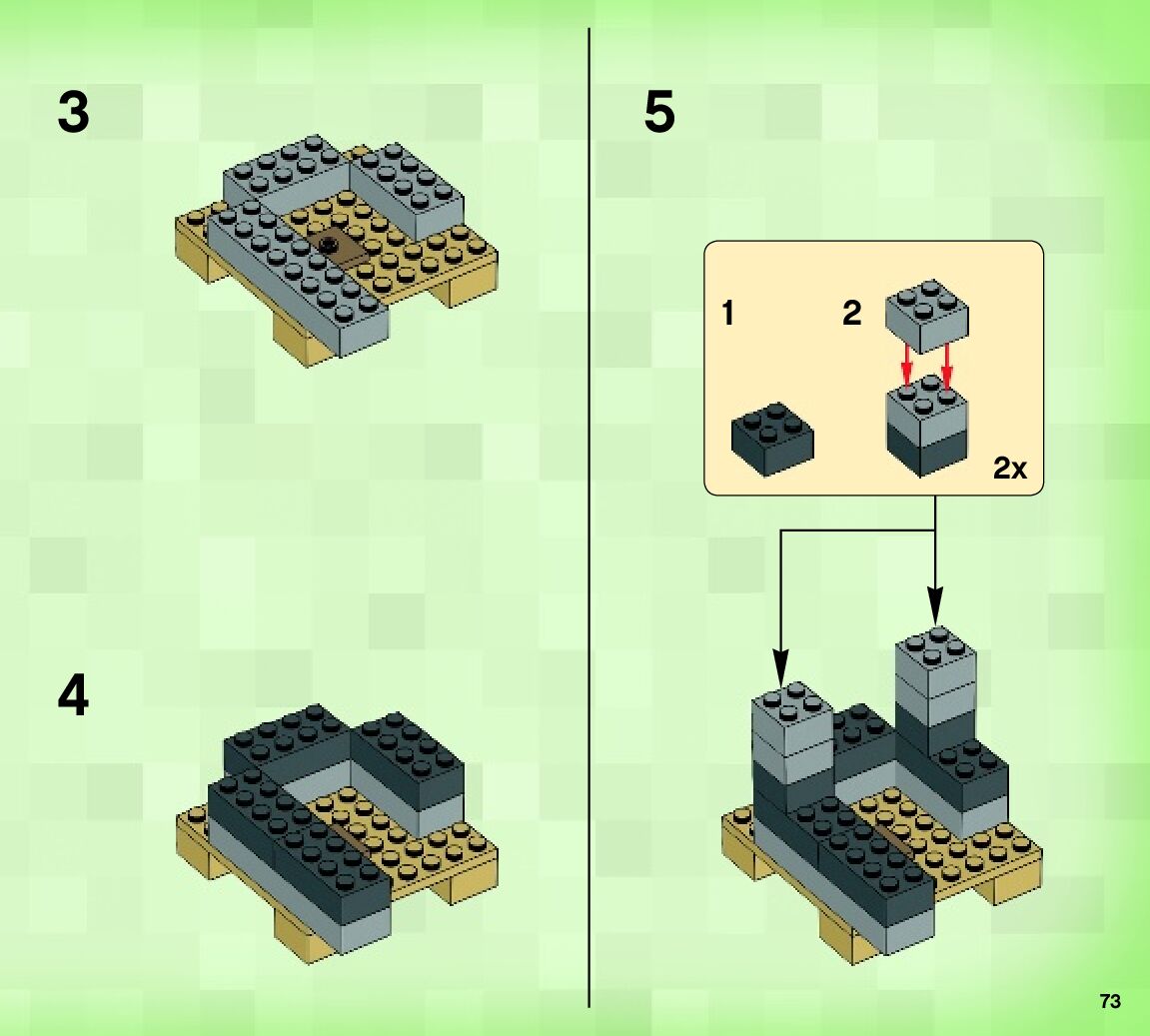 3

4

5

1

2

2x

73