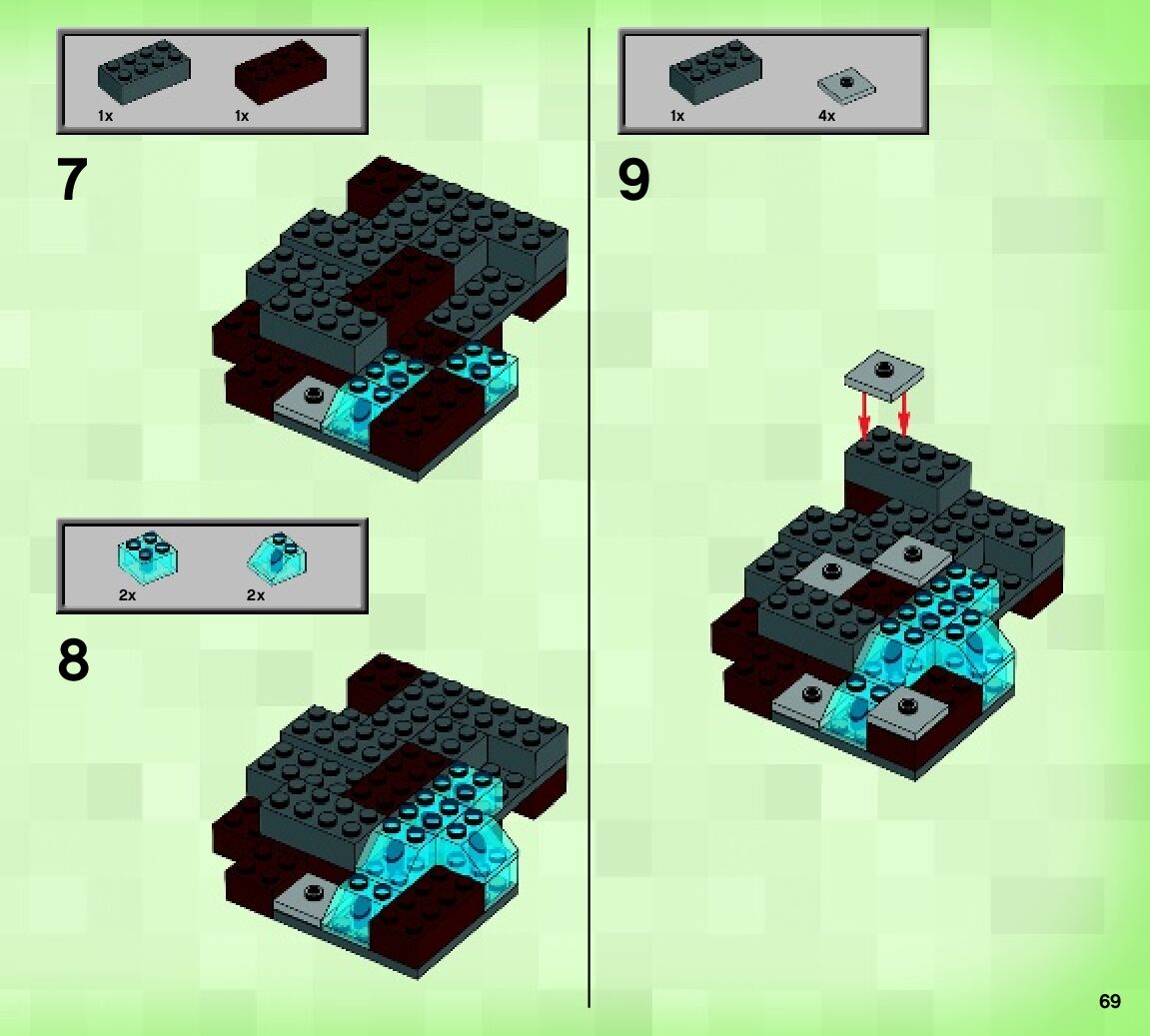 1x 1x

7

2x 2x

8

1x 4x

9

69