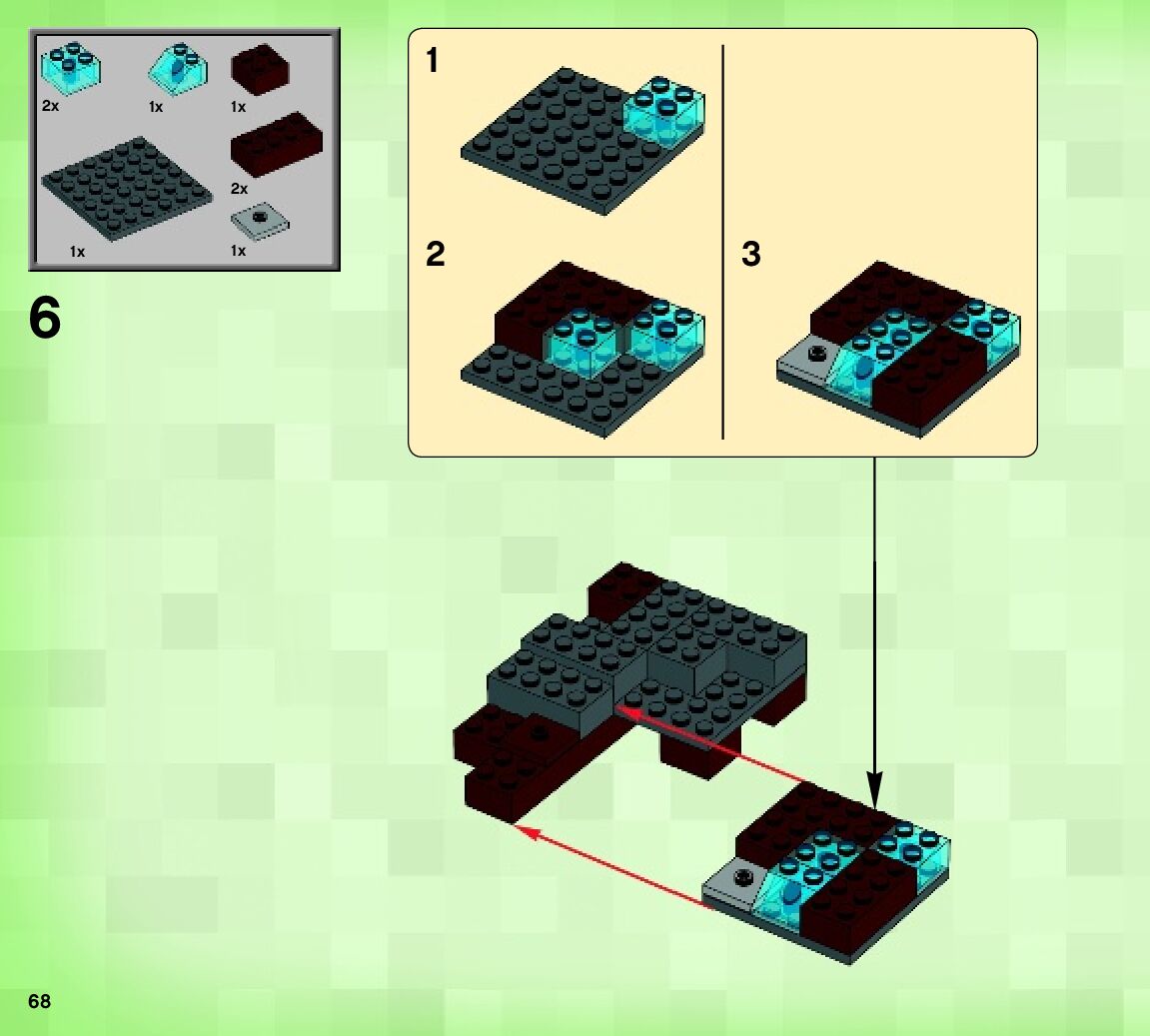 2x
1x
1x
2x
1x
1x

6

1

2

3

68