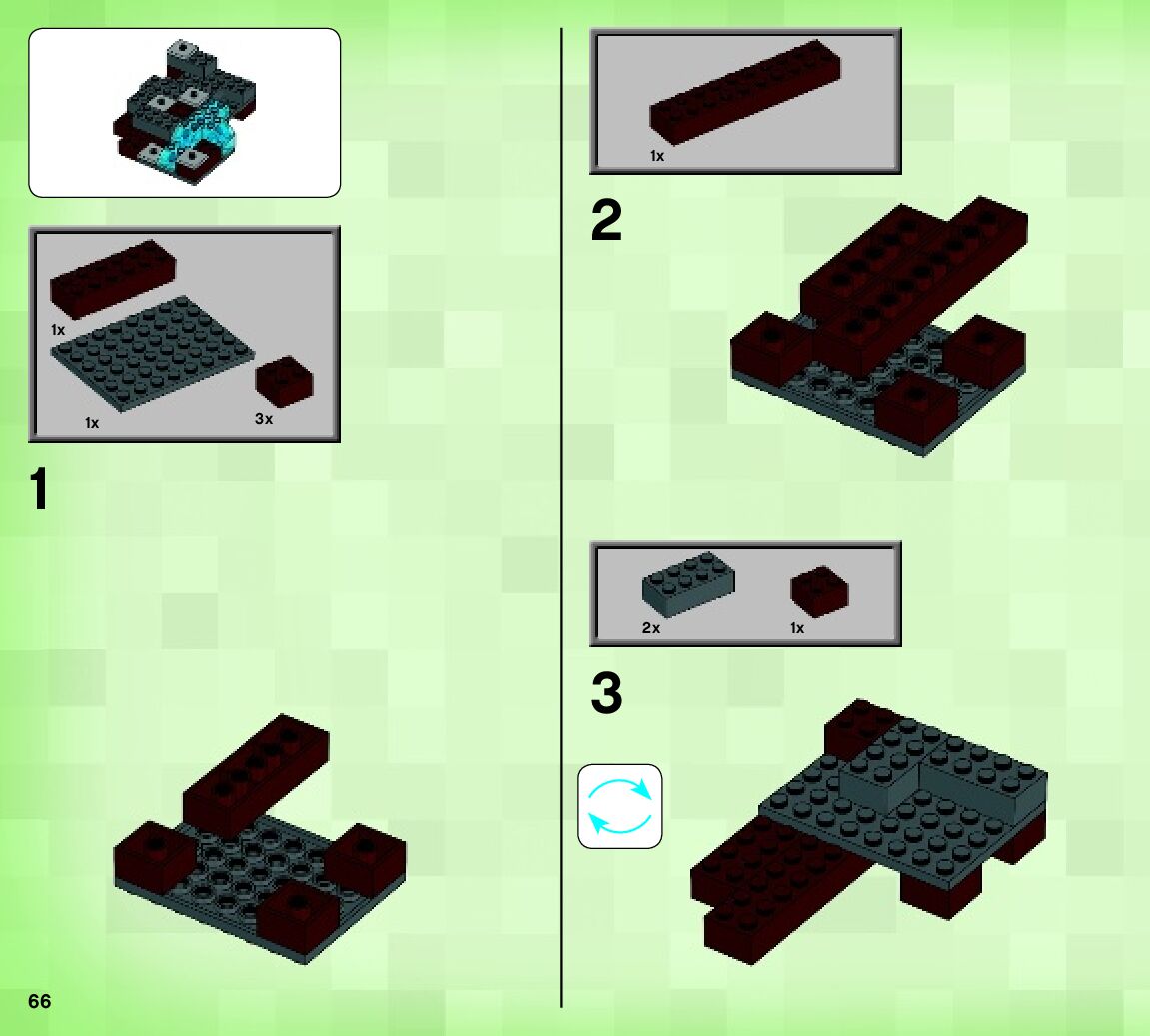 1x

1x

3x

1

1x

2

2x

1x

3

66