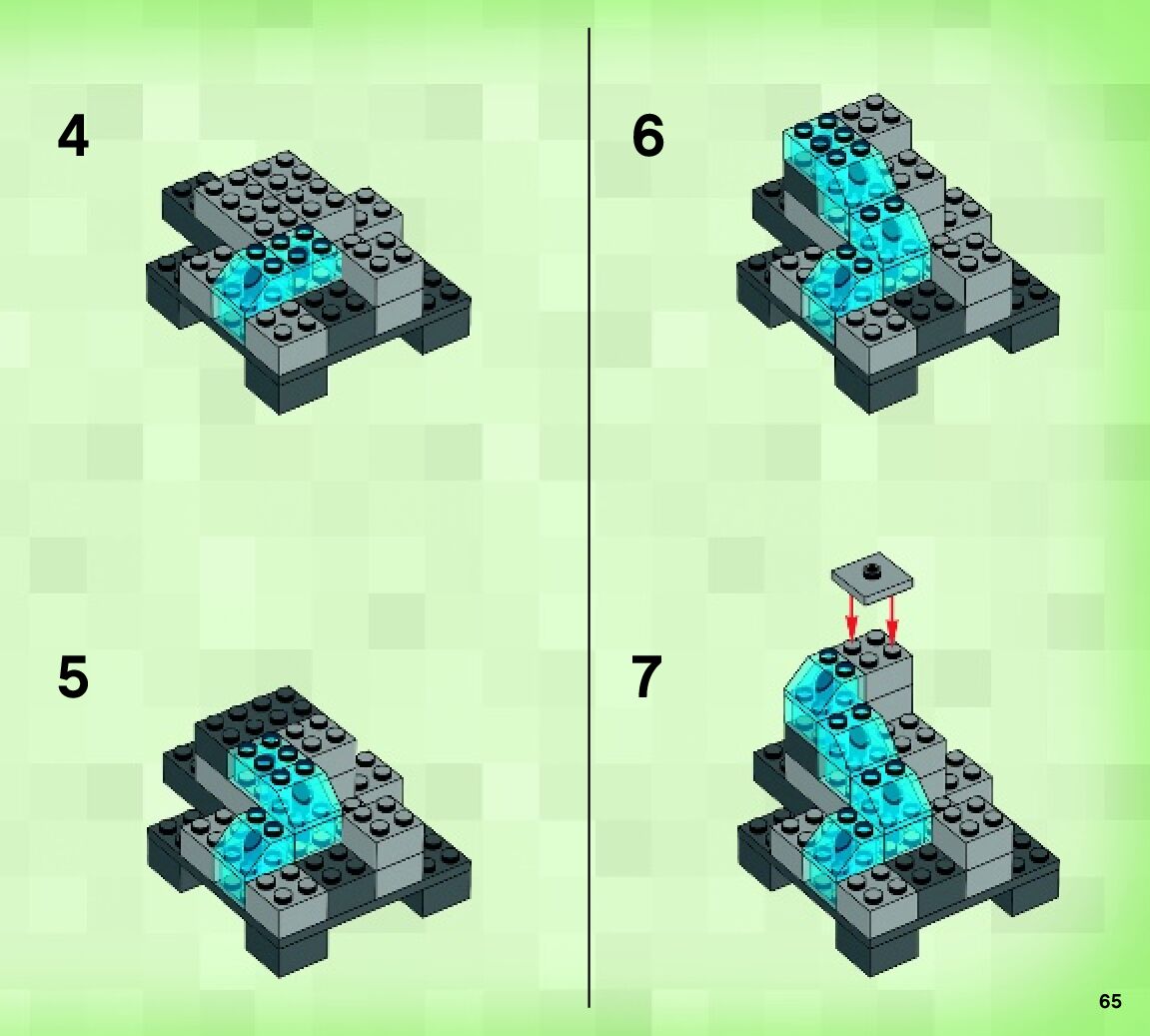 4

5

6

7

65