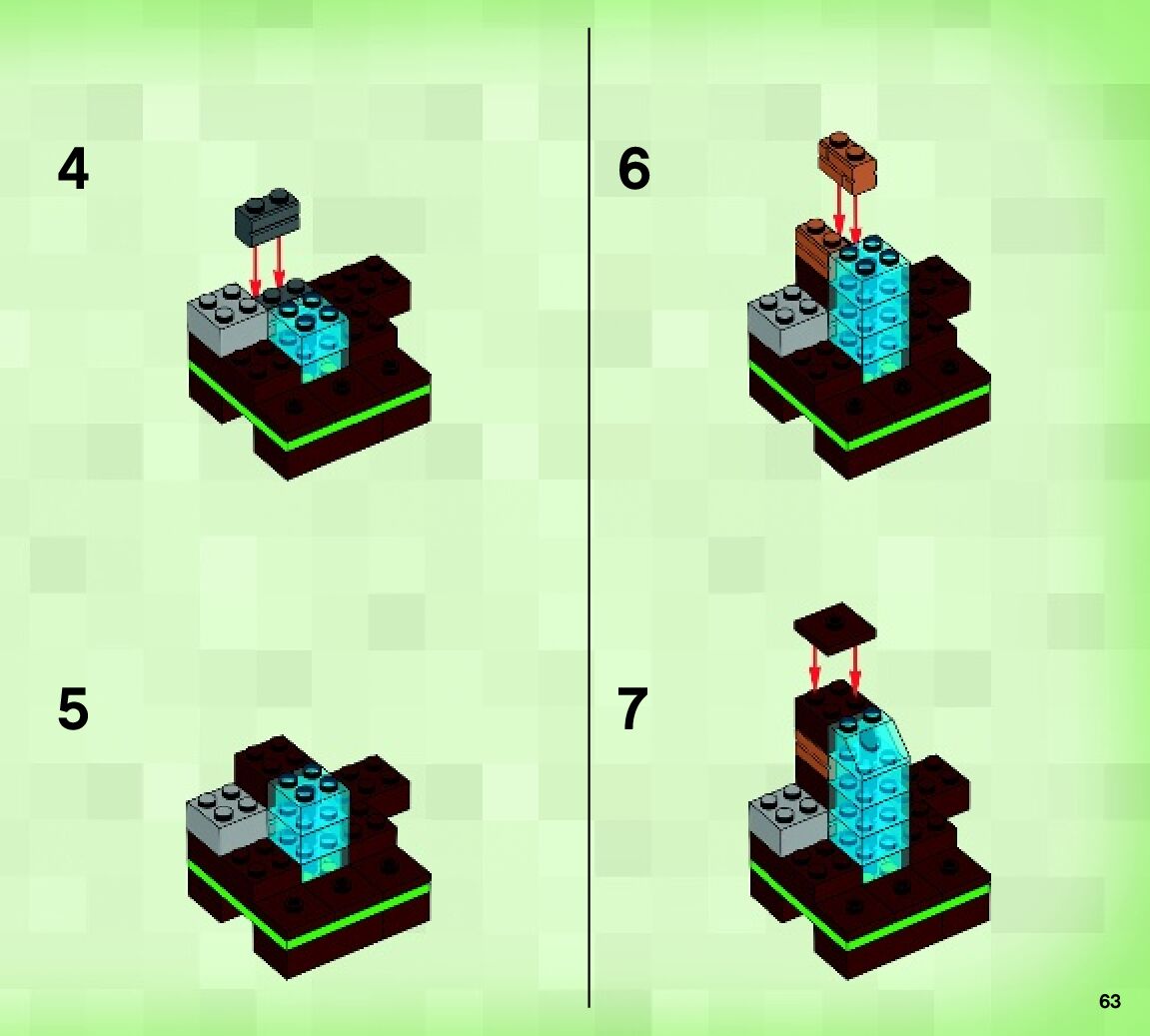 4

5

6

7

63