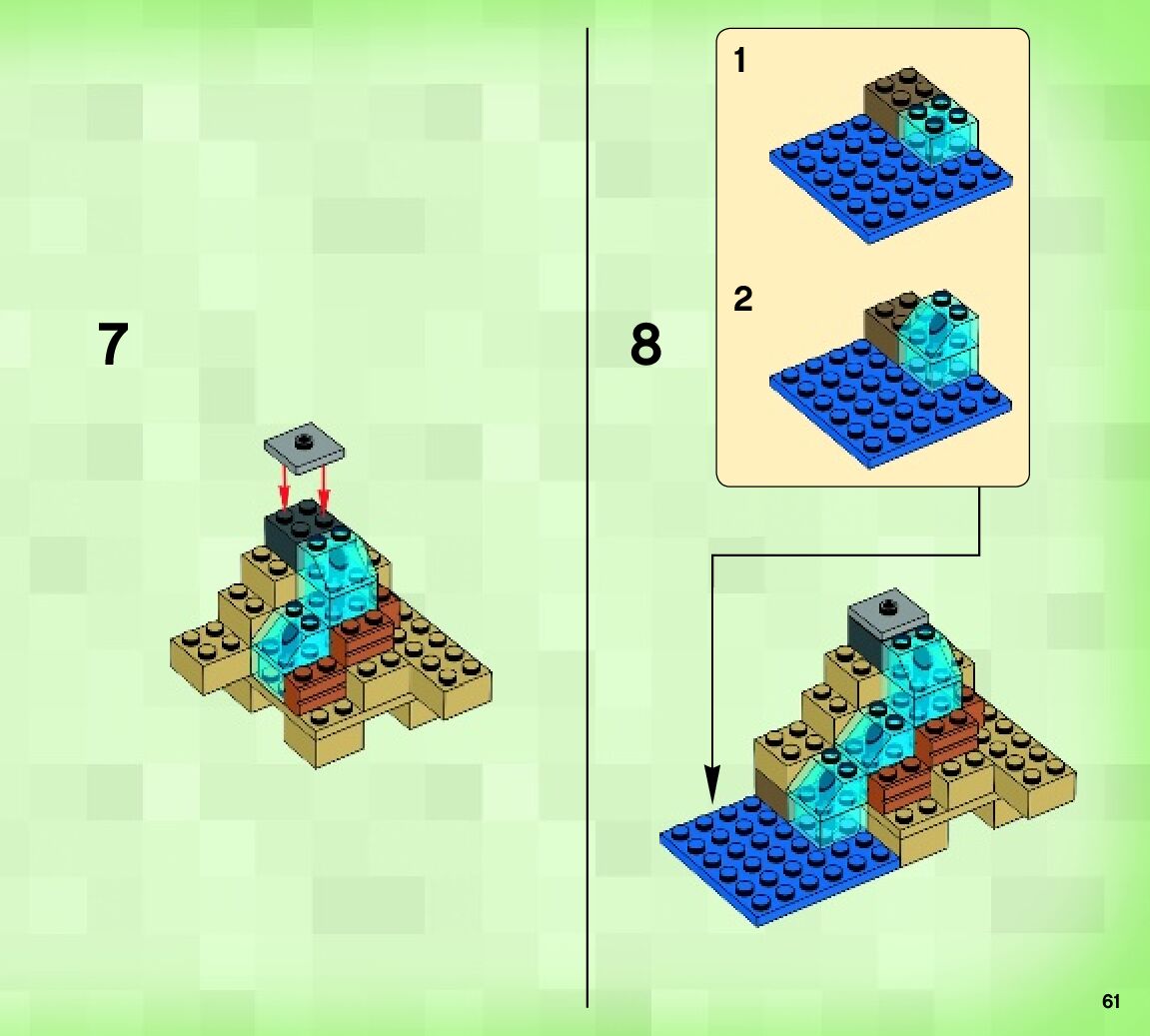 7

8

1

2

61