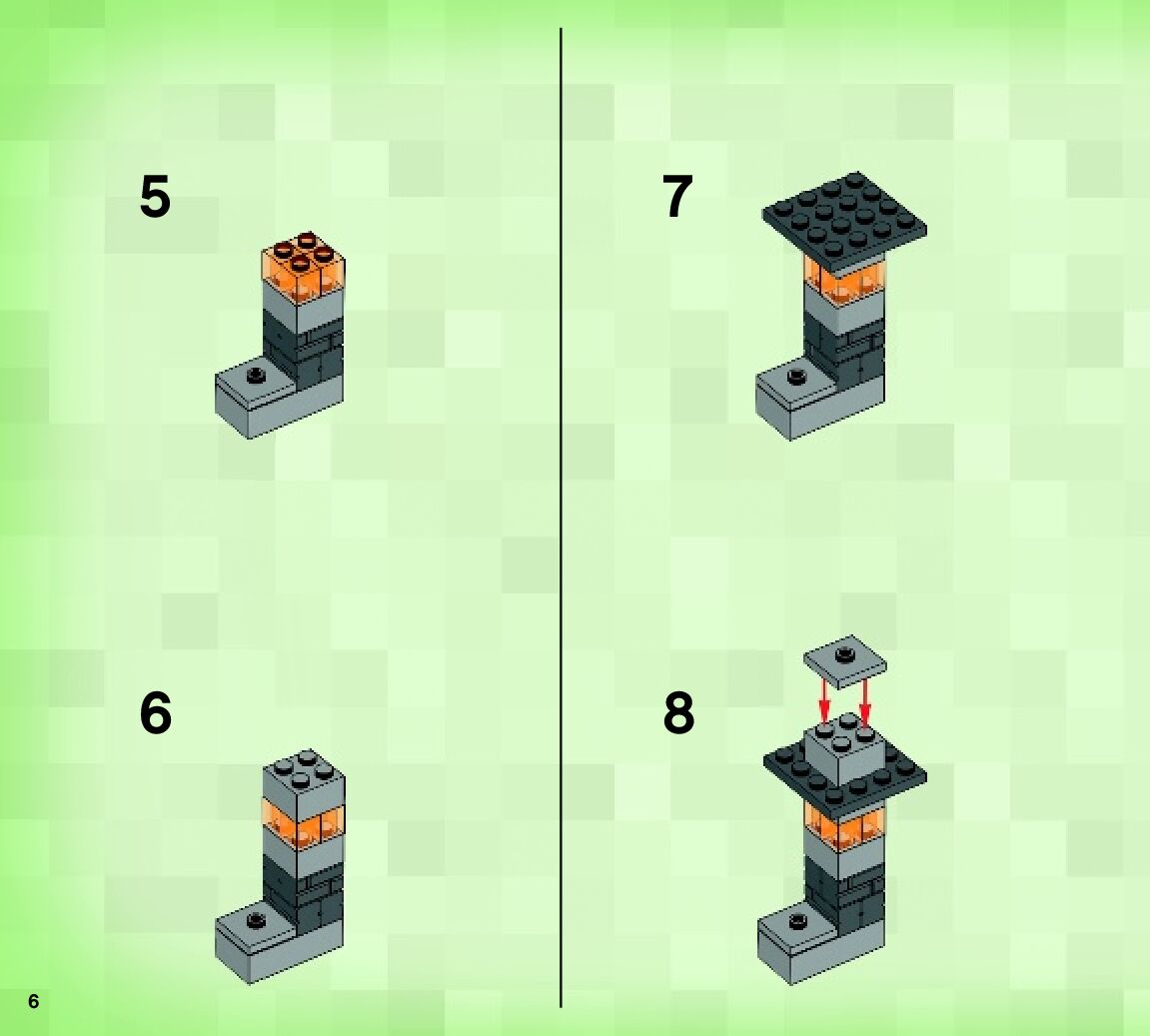 5

6

7

8

6