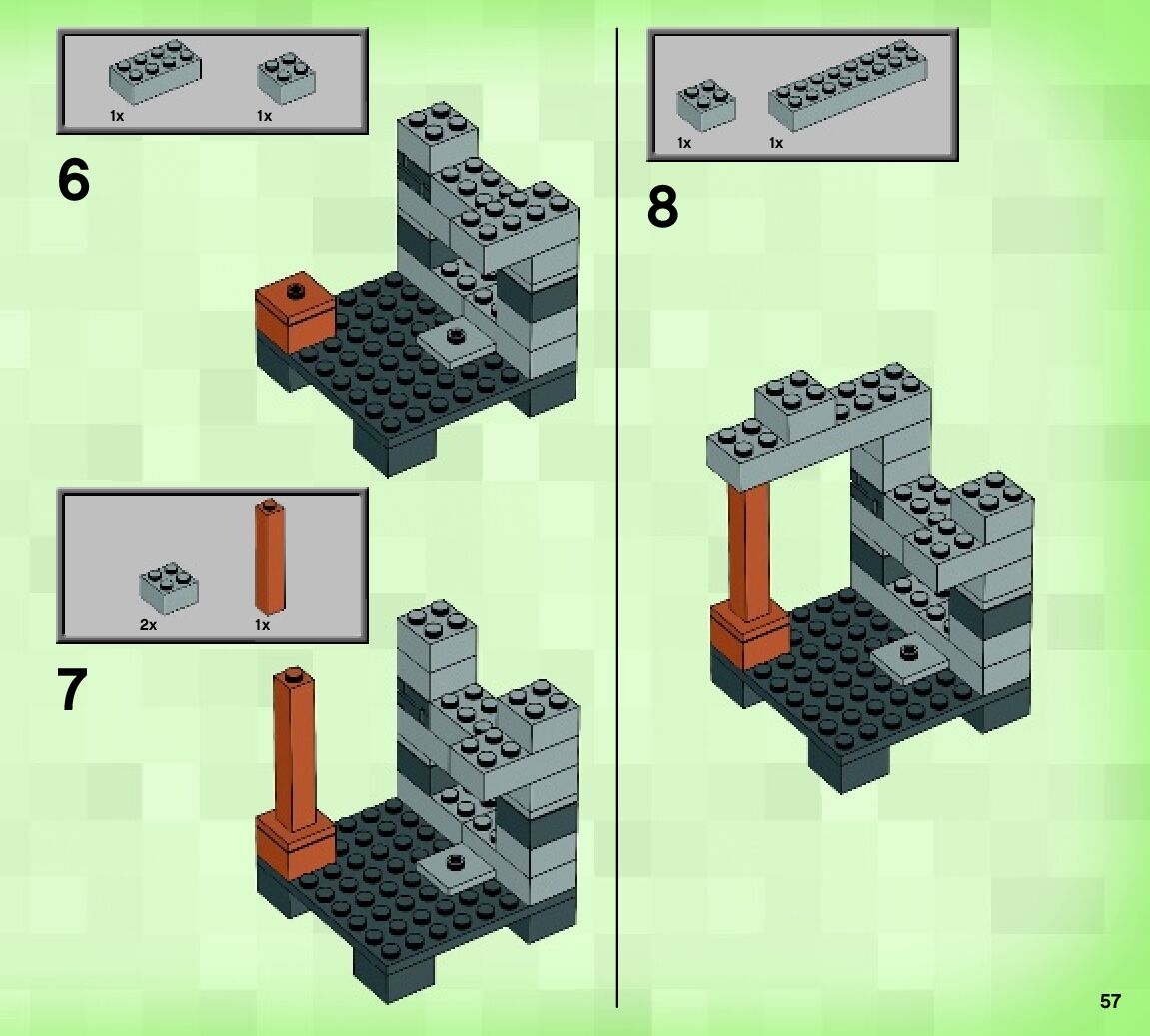 1x 1x

6

2x 1x

7

1x 1x

8

57