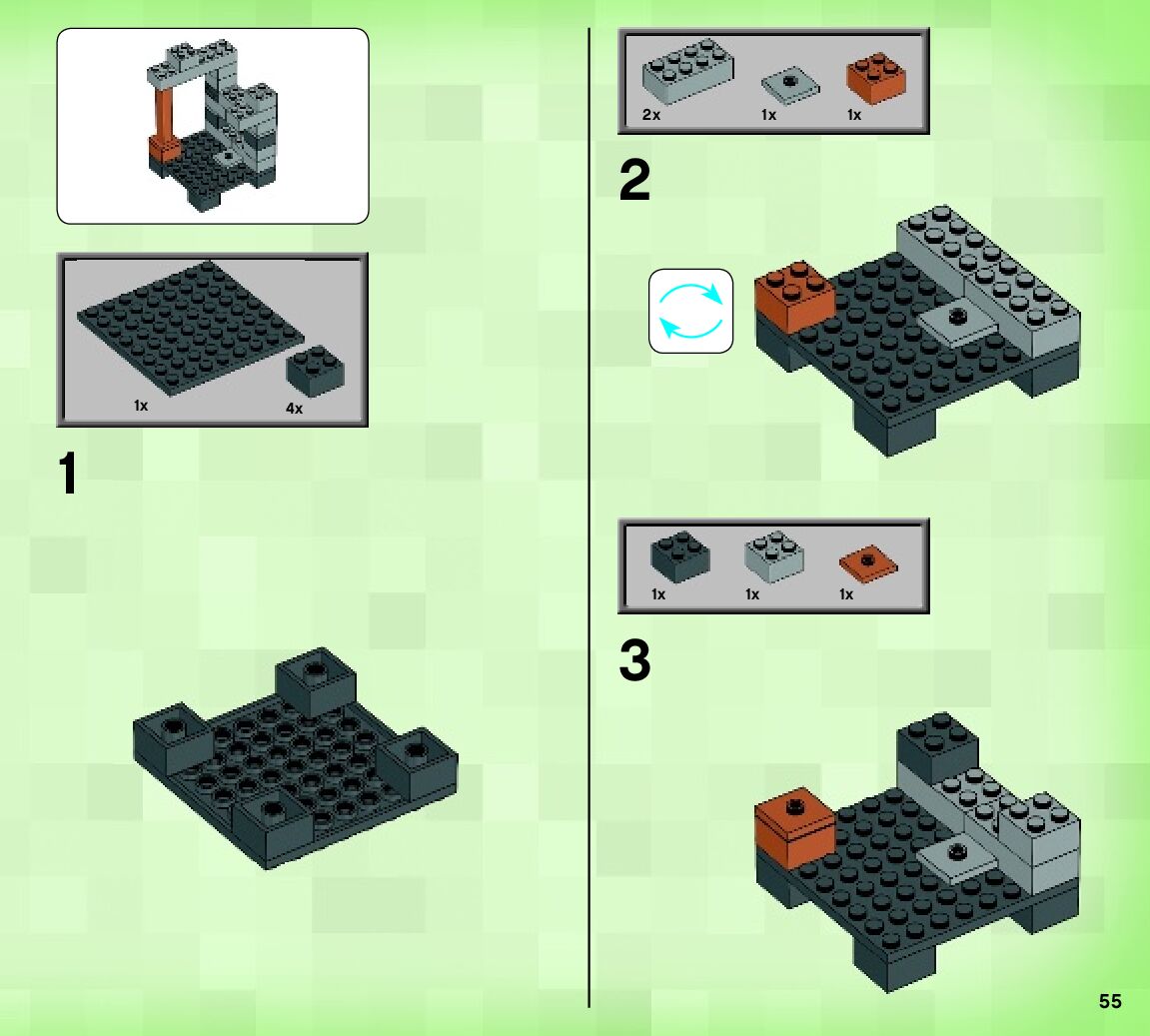 1x
4x

1

2x
1x
1x

2

1x
1x
1x

3

55