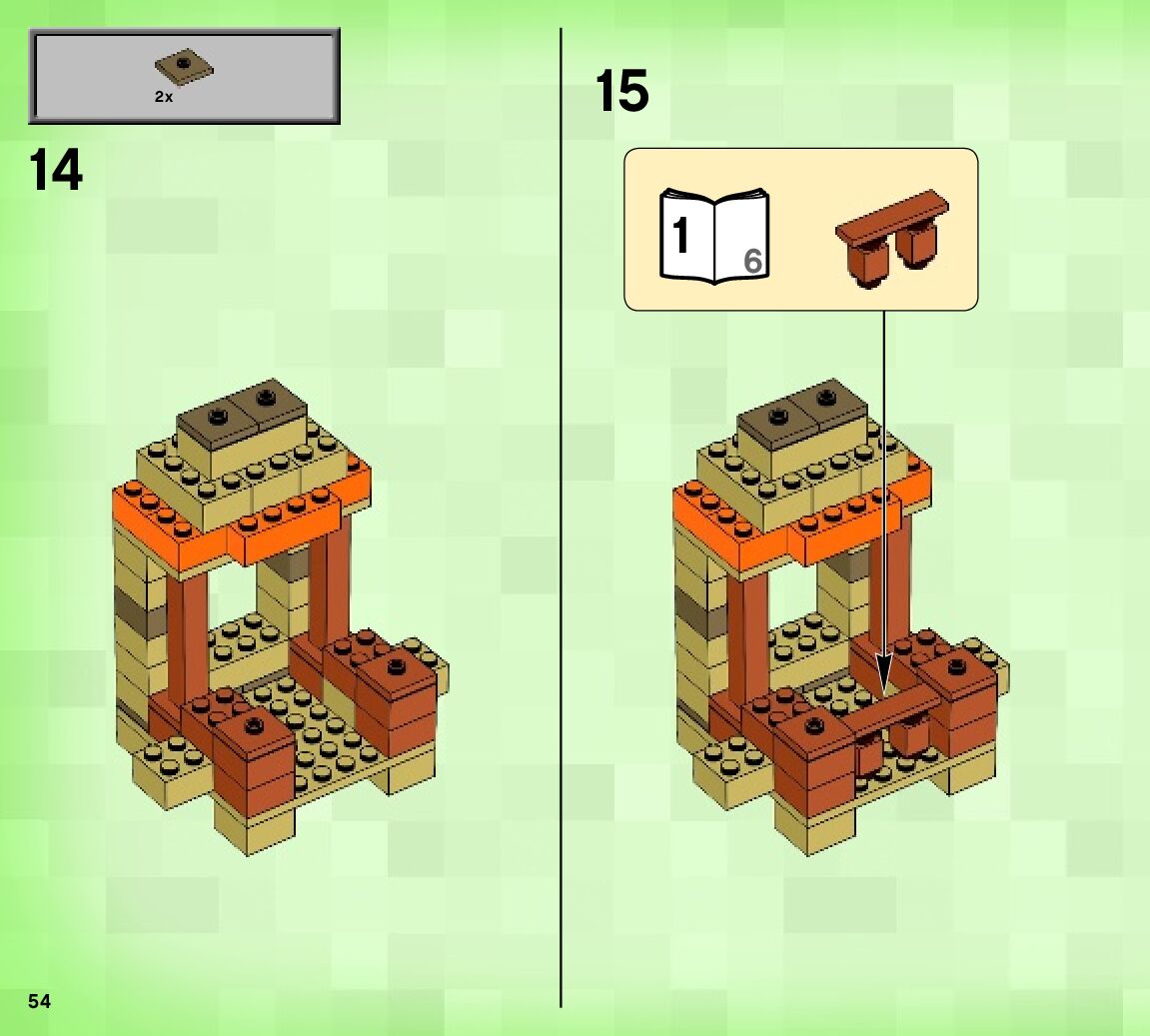 2x

14

15

1

6

54