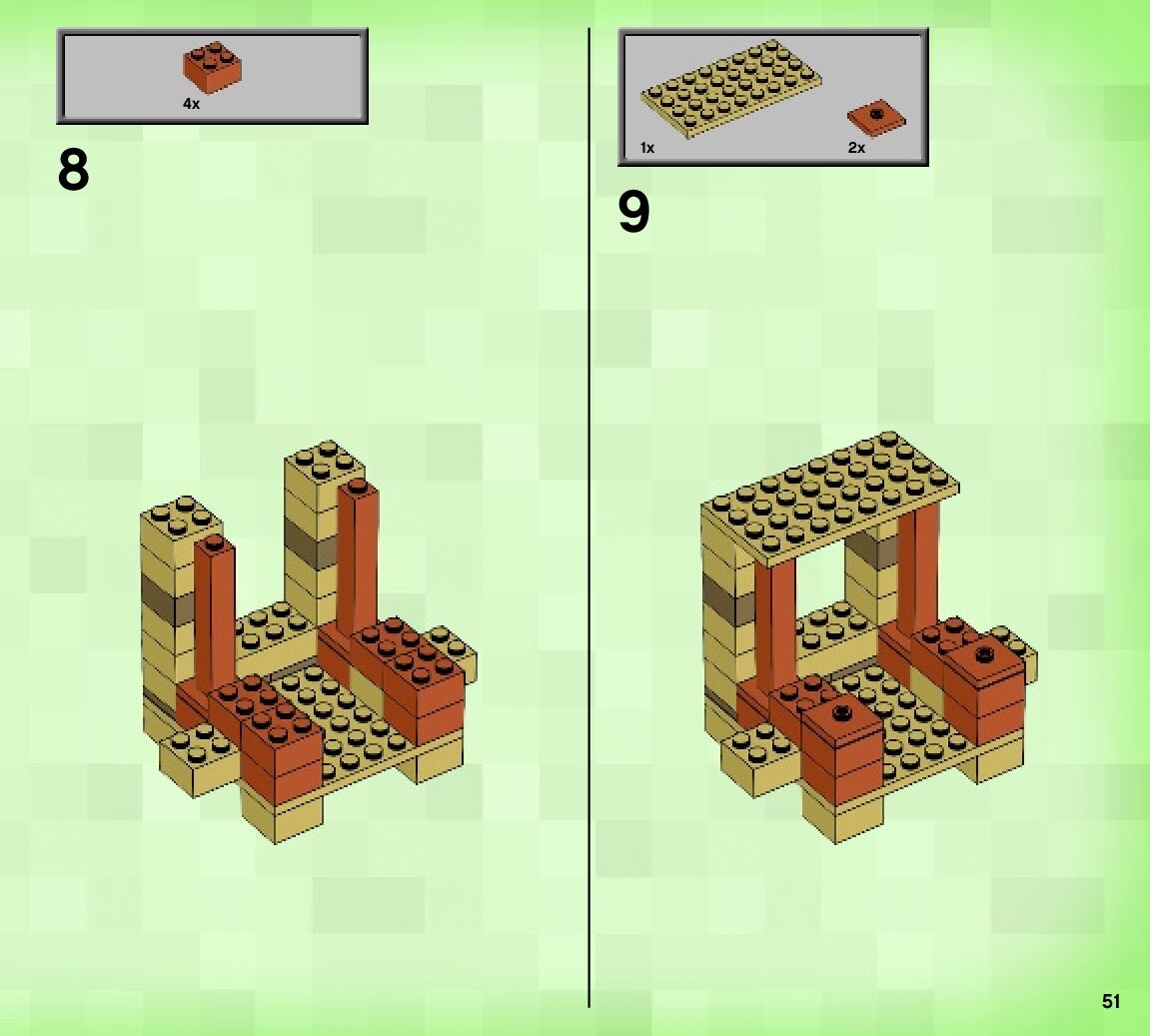 4x

8

1x

2x

9

51