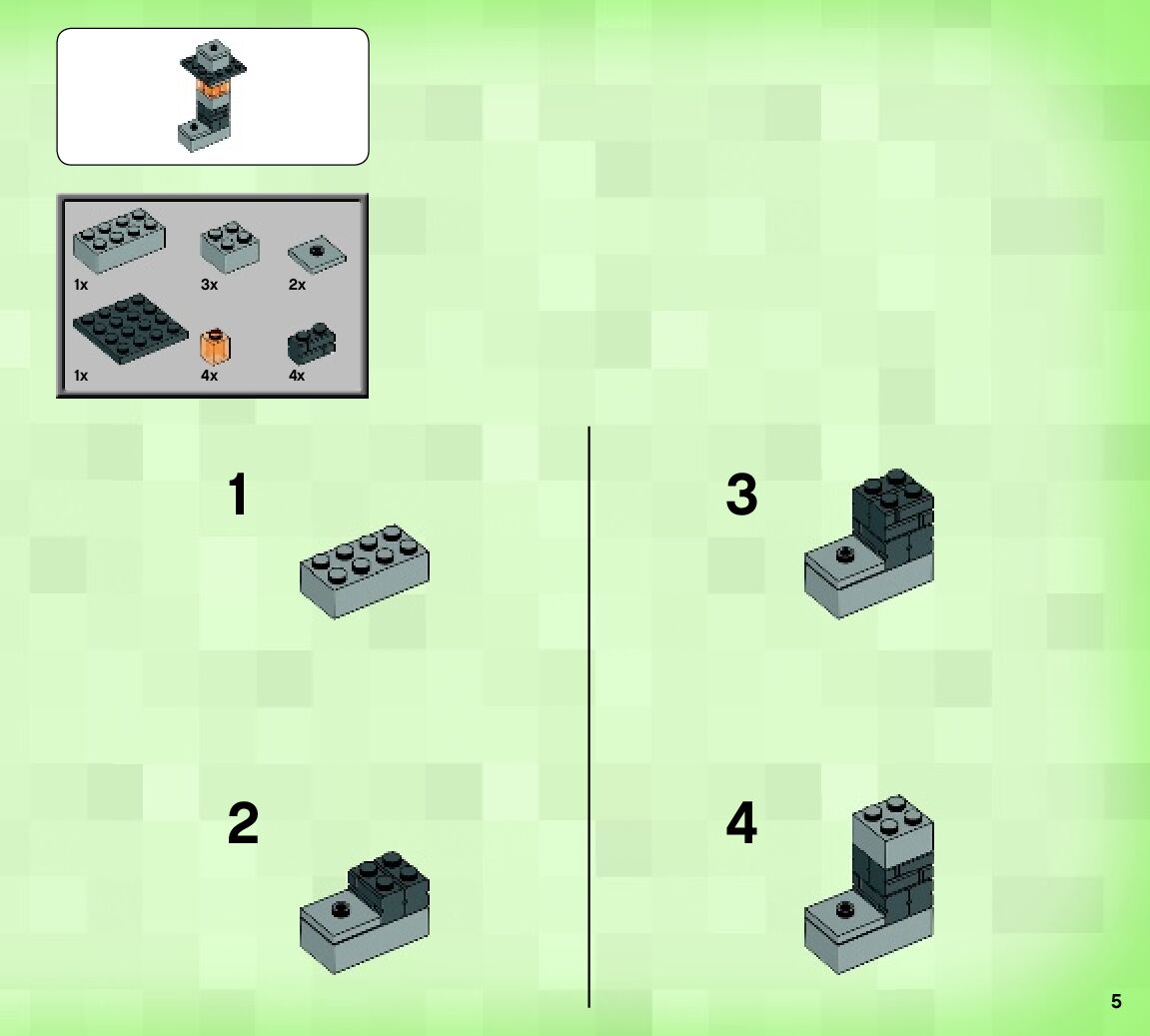 1x
3x
2x
1x
4x
4x

1

2

3

4

5