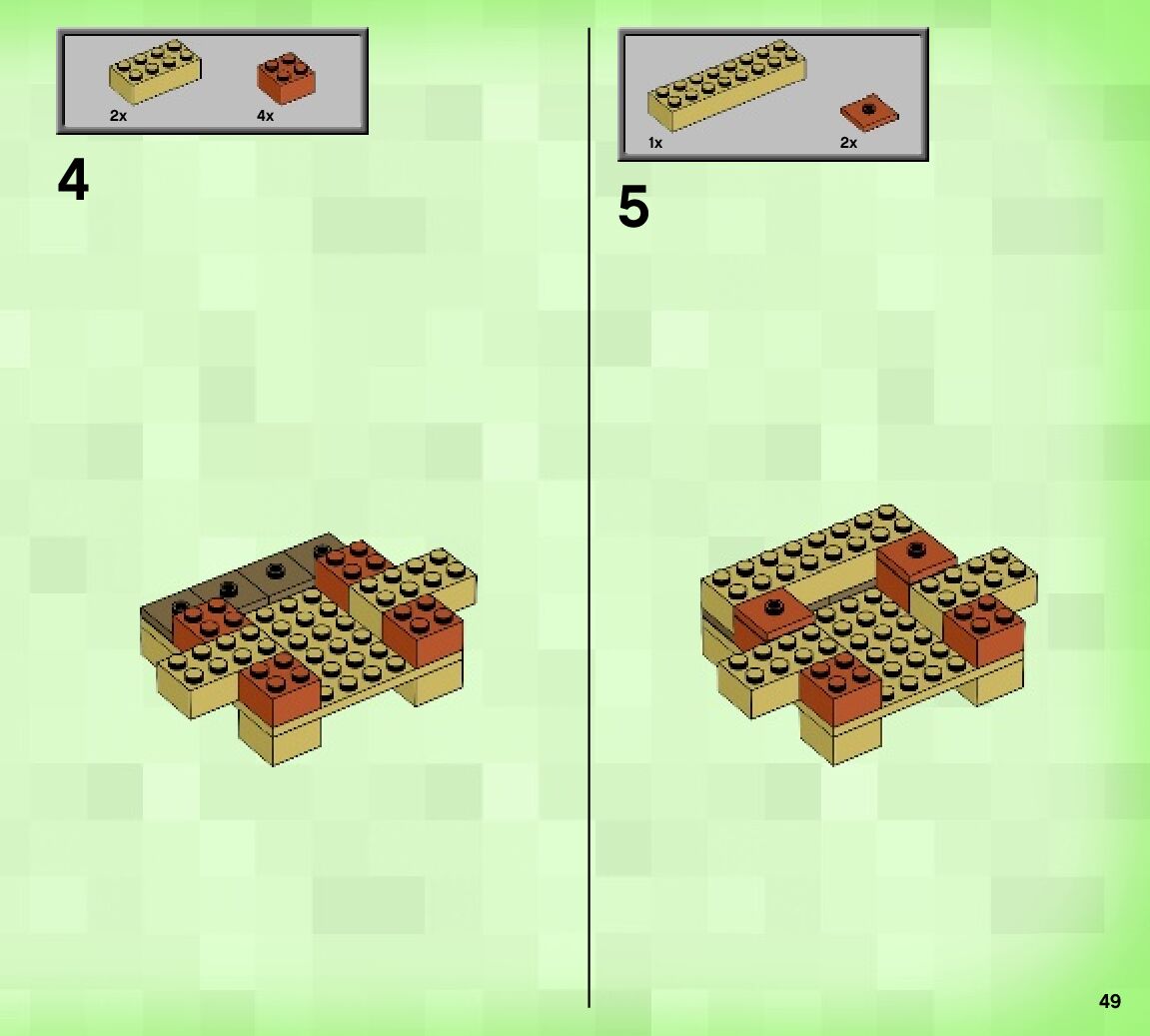 2x
4x

4

1x
2x

5

49