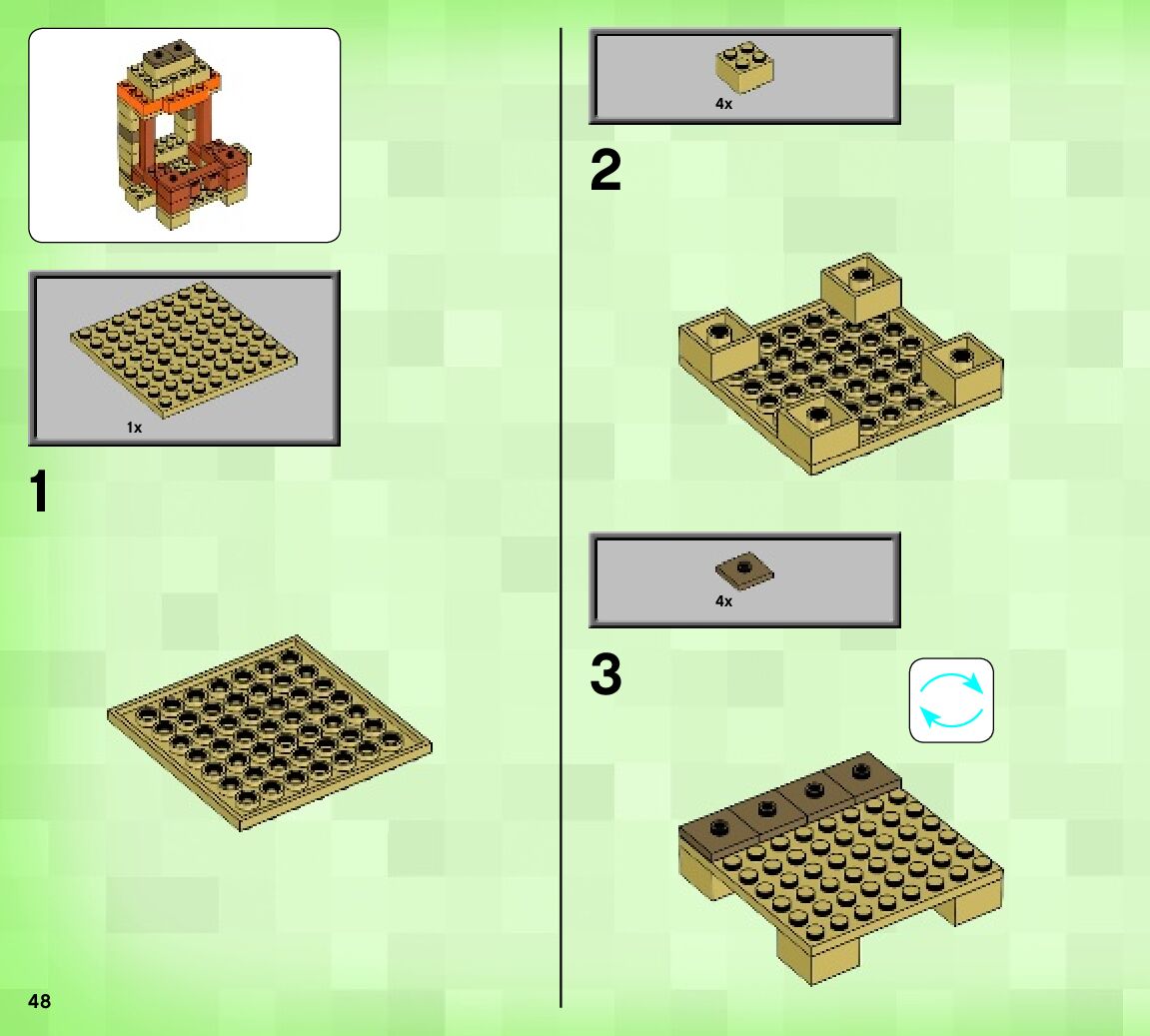 1x

1

48

4x

2

4x

3