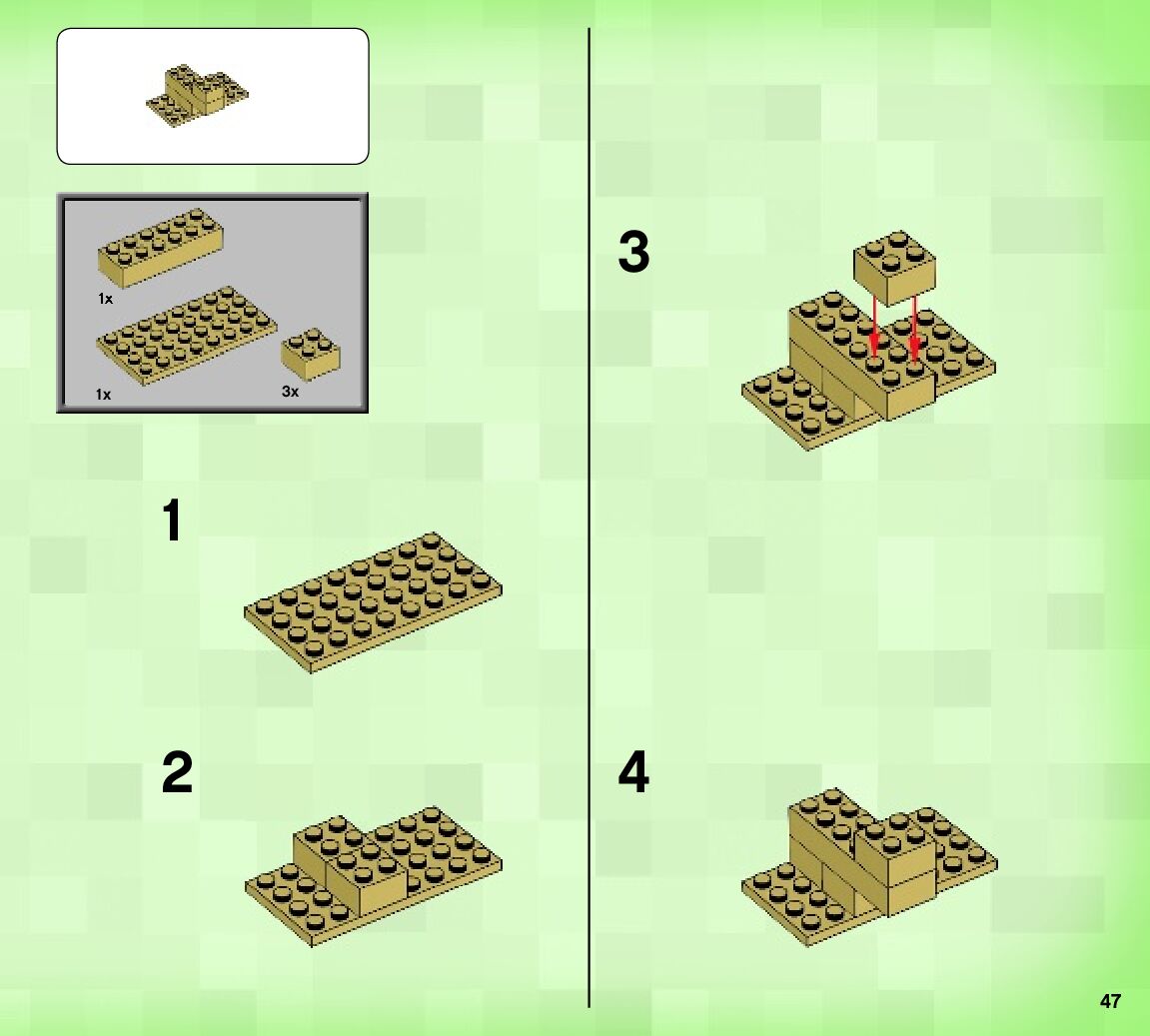 1x

1x

3x

1

2

3

4

47