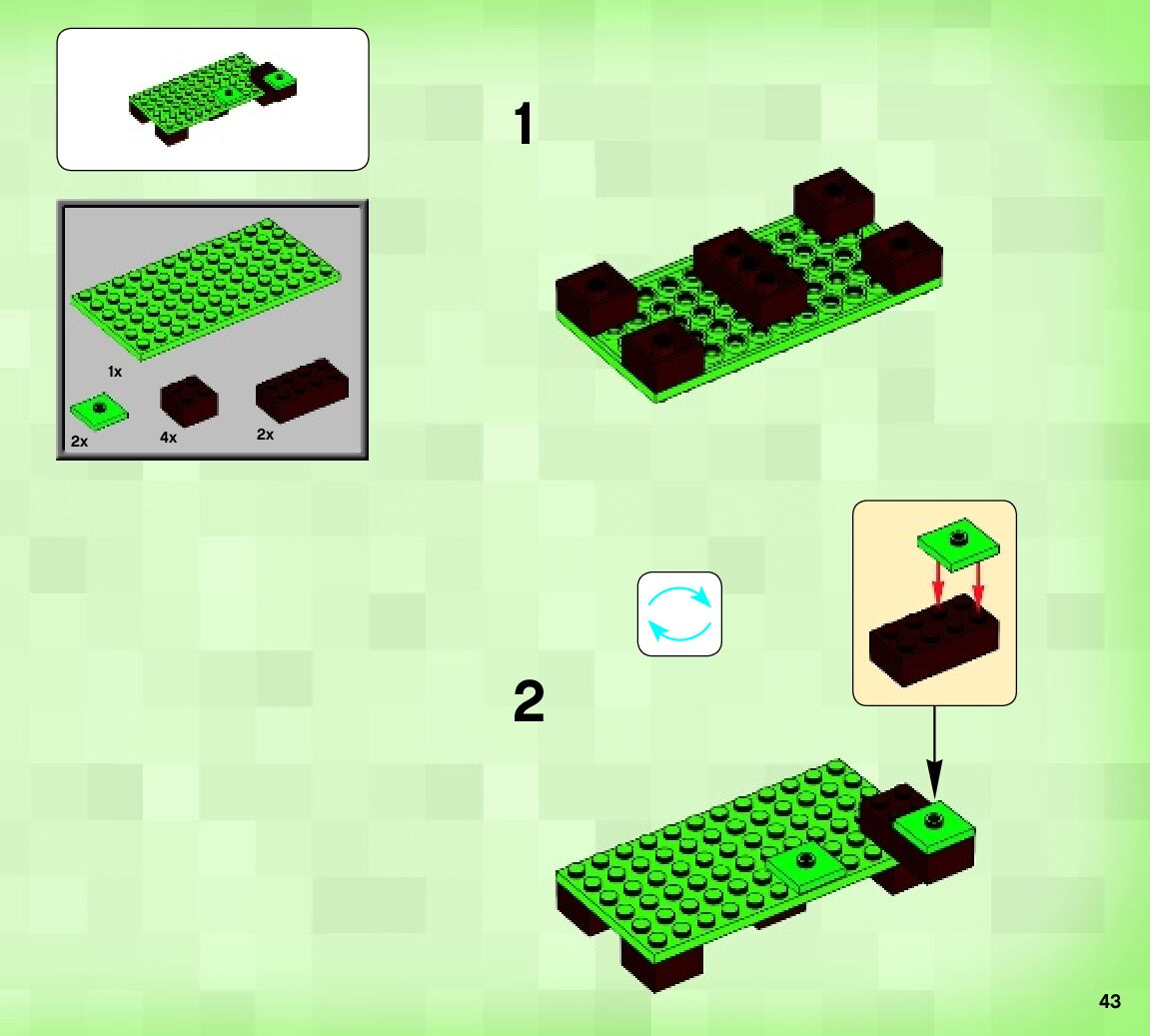 1x
2x
4x
2x

1

2

43