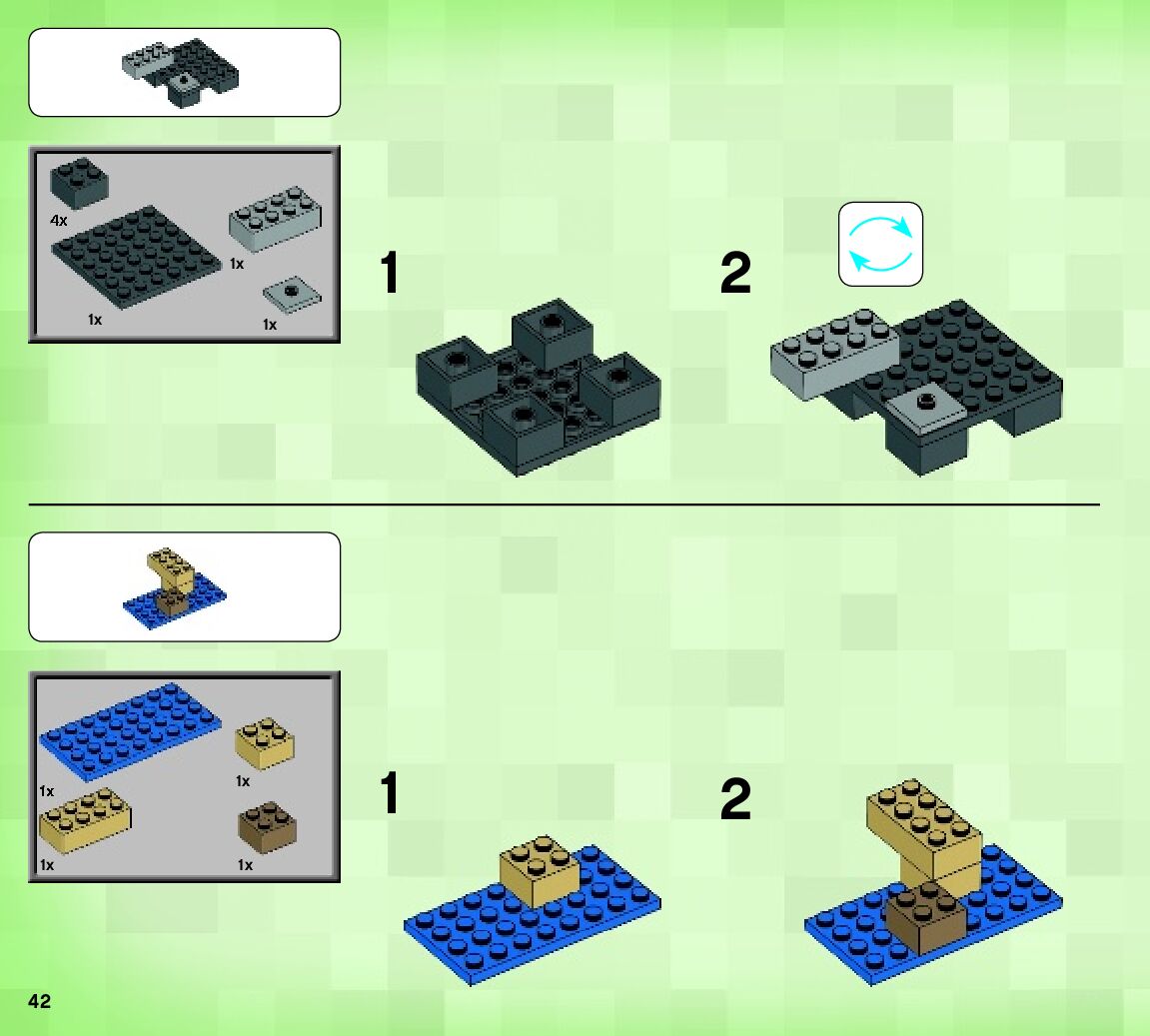 4x
1x
1x
1x

1

2

1x
1x
1x
1x

1

2

42