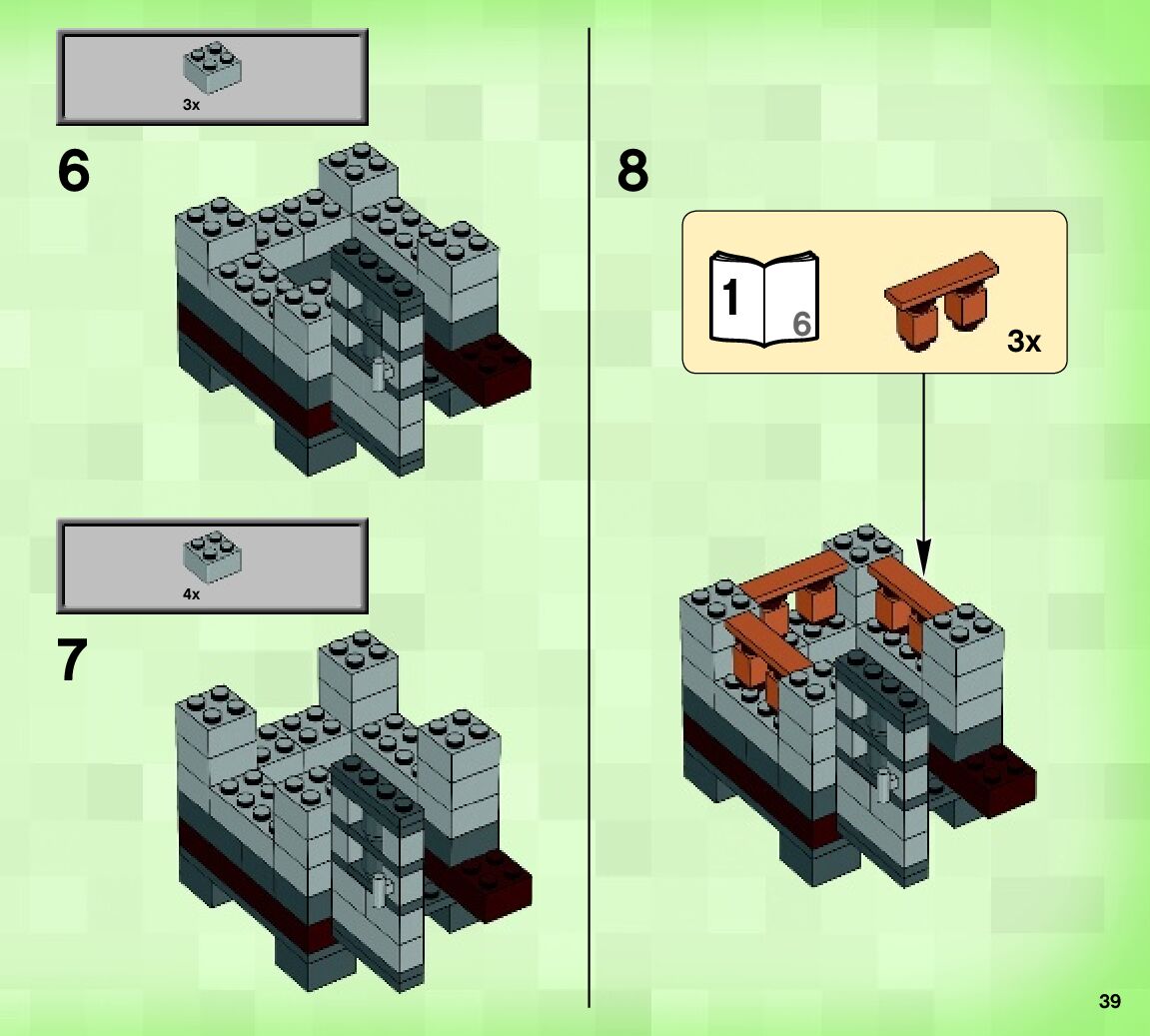 3x

6

4x

7

8

1

6

3x

39