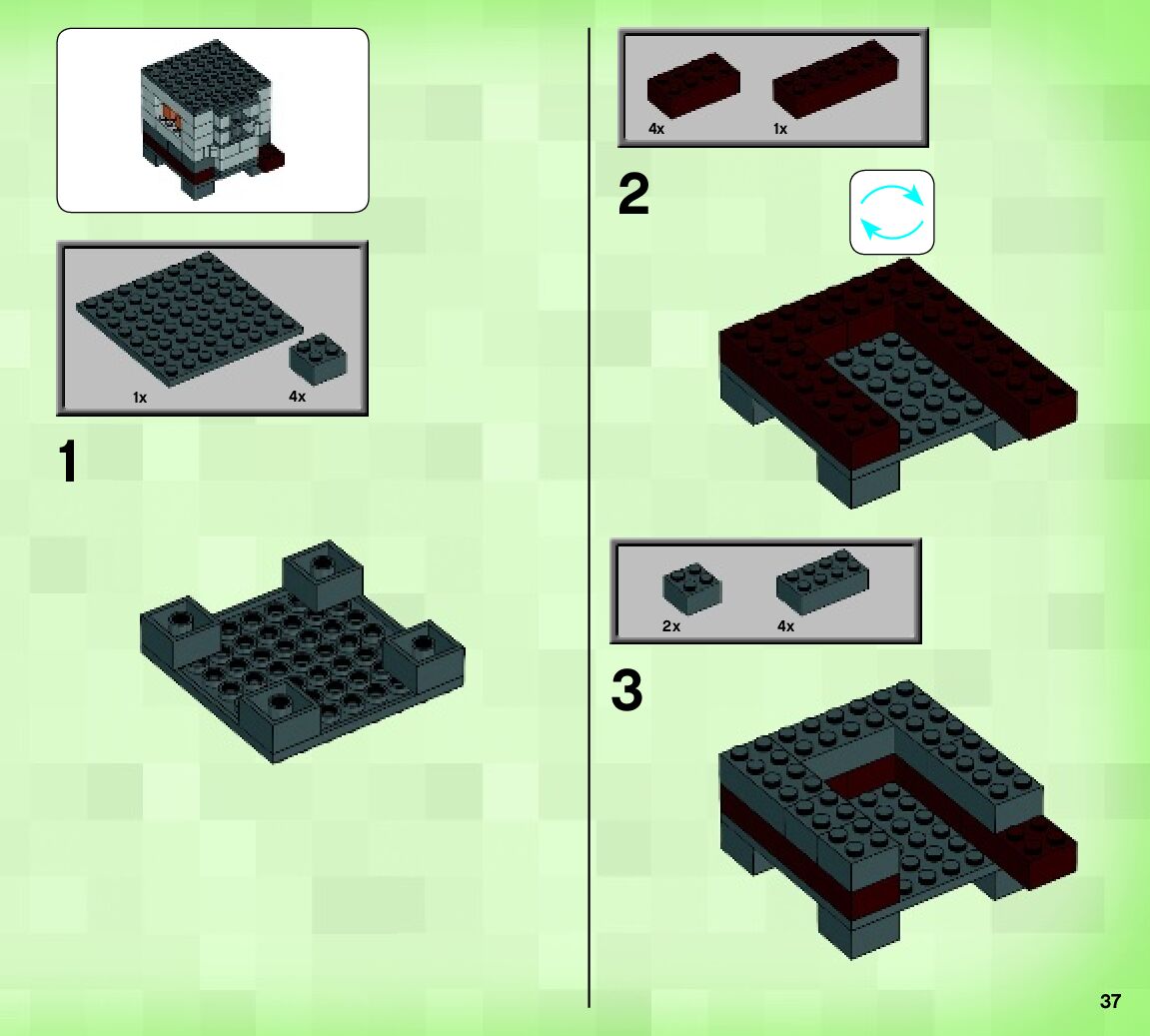 1x
4x

1

4x
1x

2

2x
4x

3

37