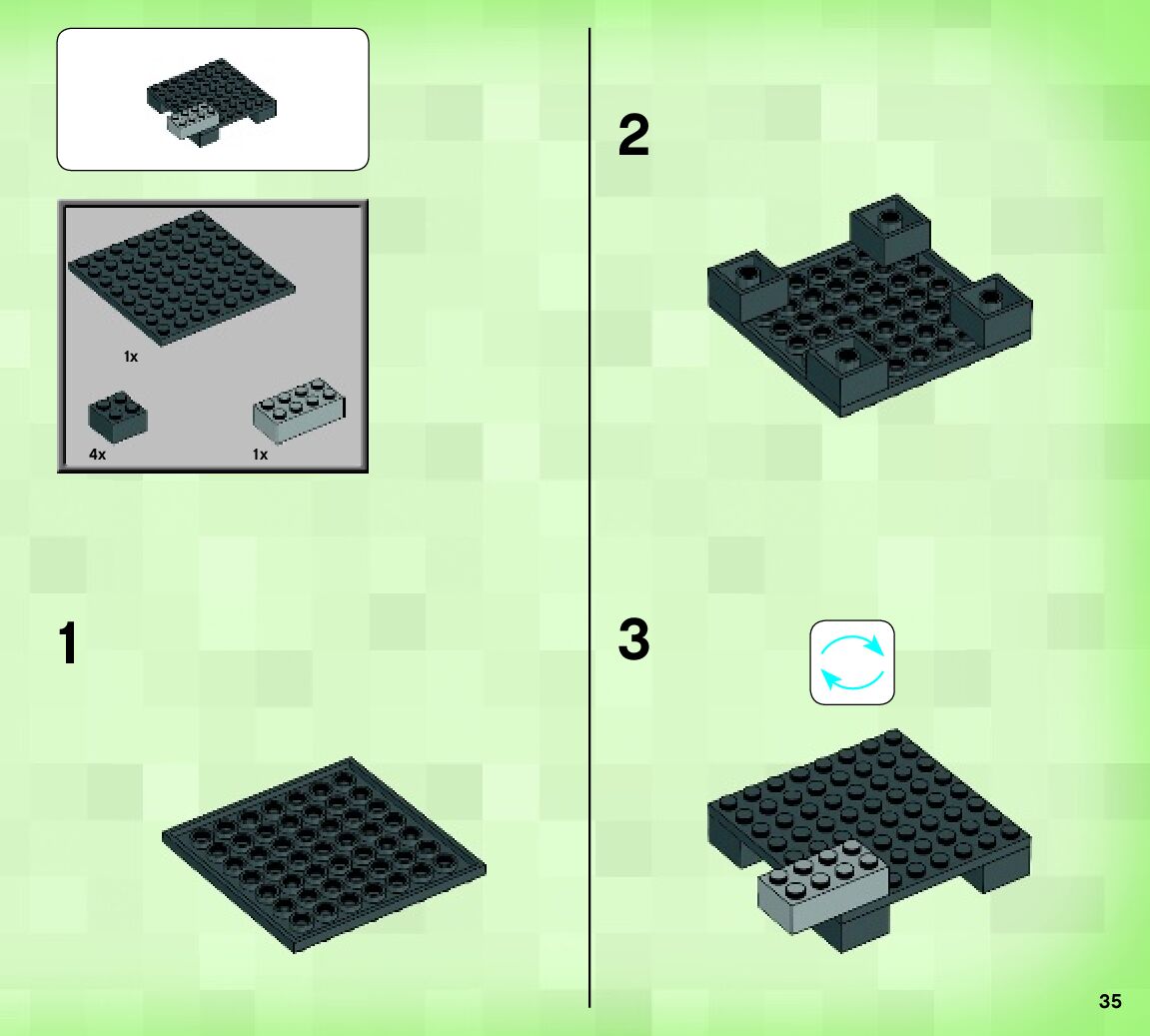 1x

4x

1x

1

2

3

35