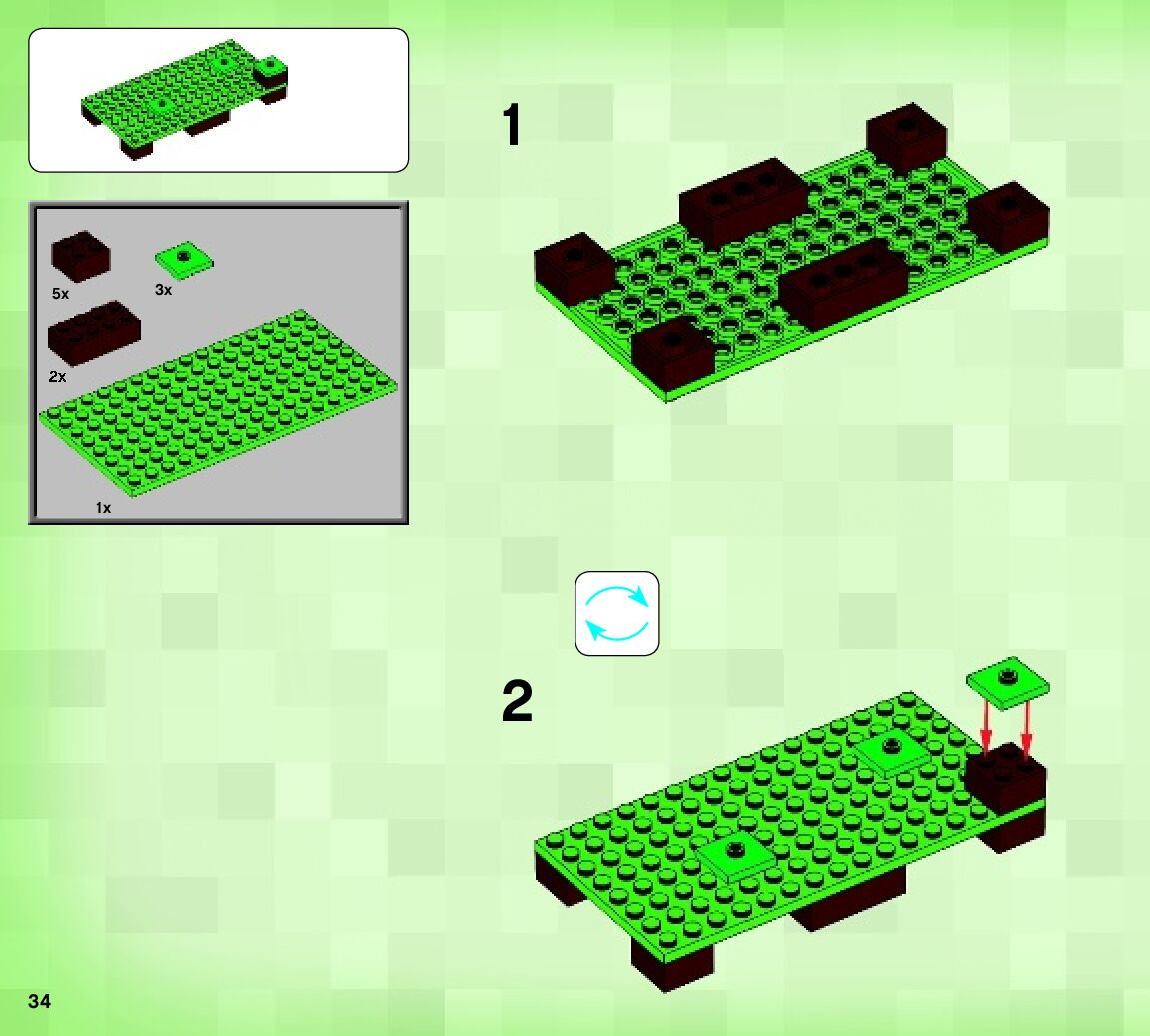 5x
3x
2x
1x
1
2
34