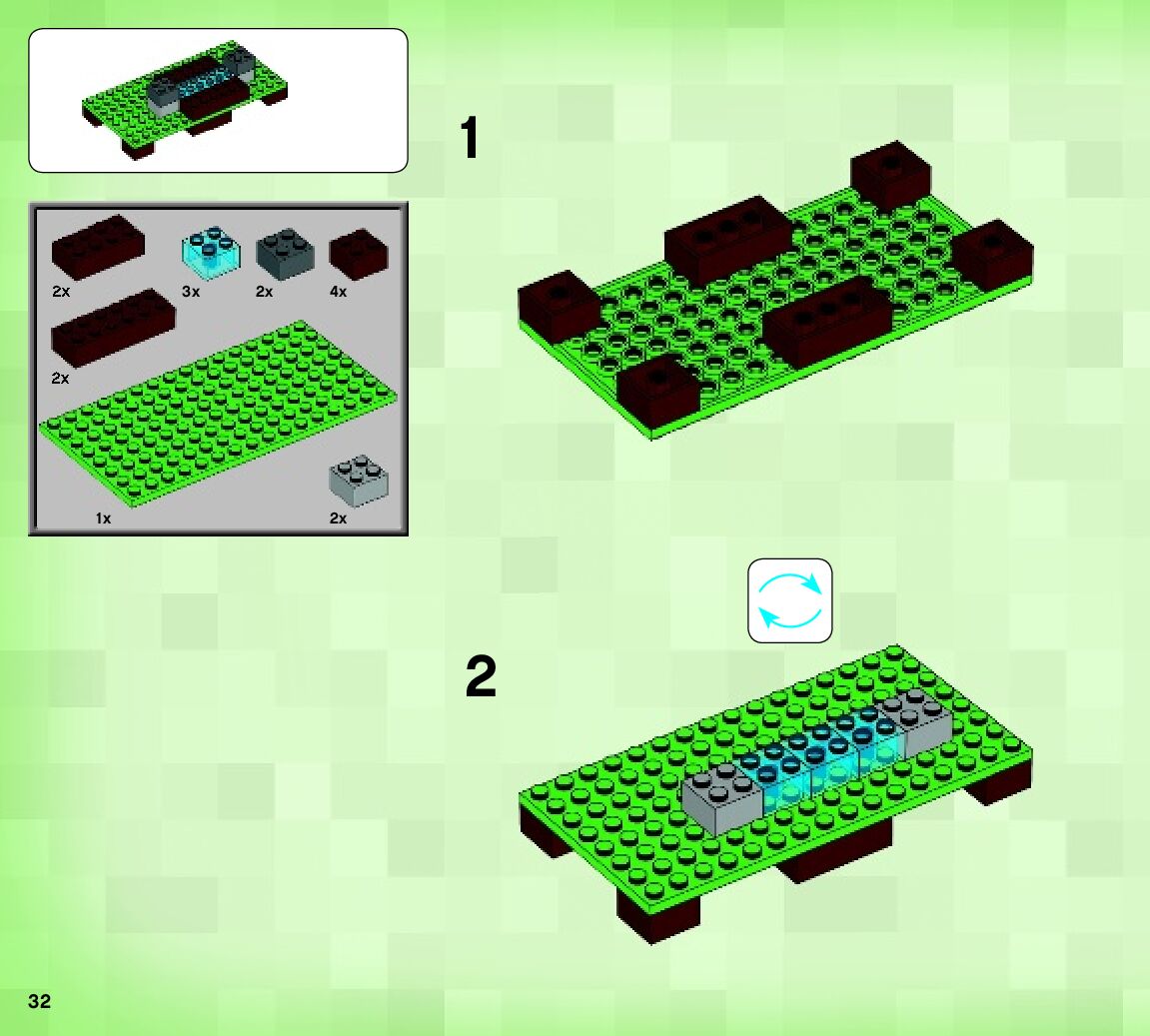 2x 3x 2x 4x
2x
1x 2x

1

2

32