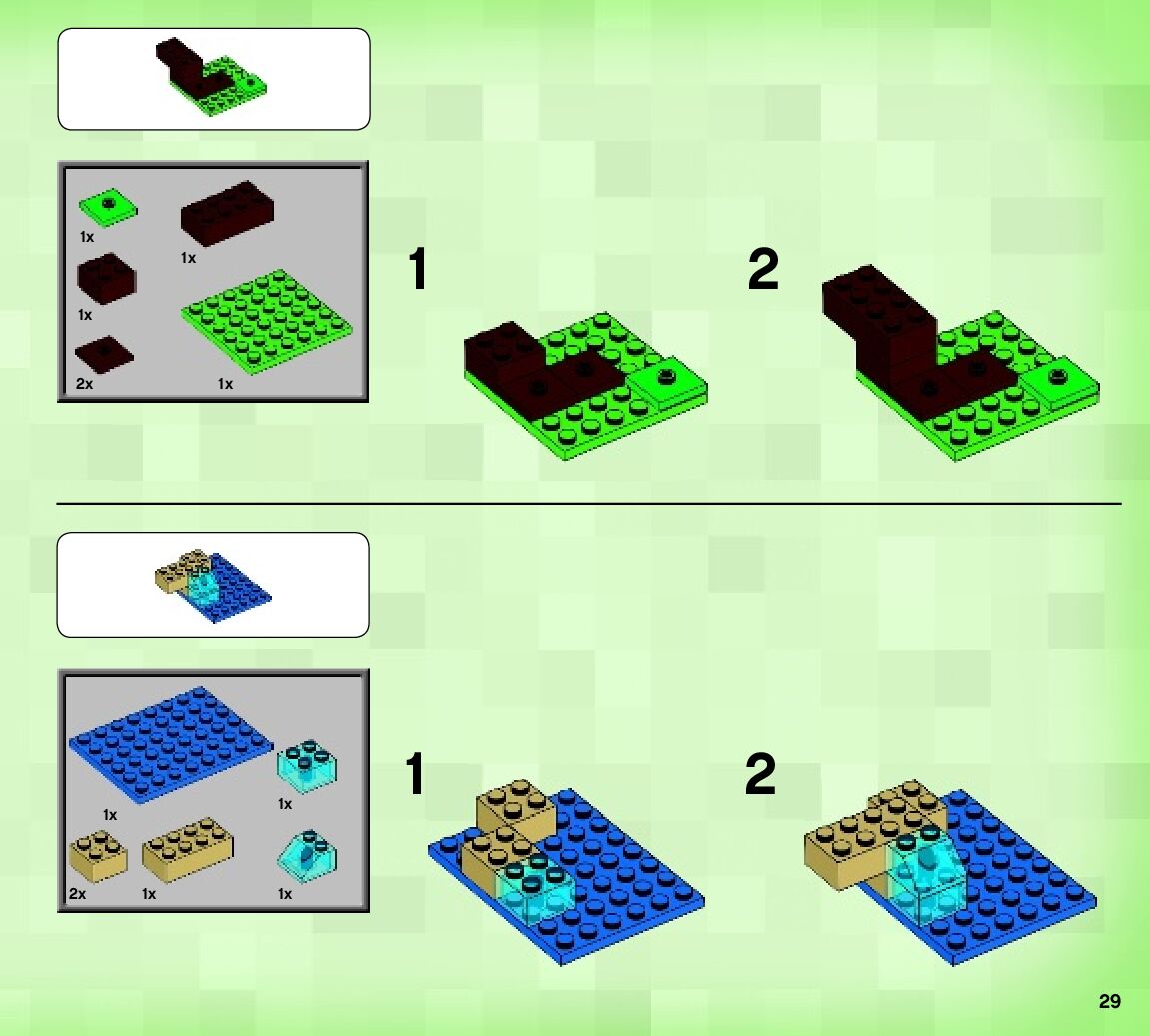 1x

1x

1x

2x

1x

1

2

1x

1x

2x

1x

1x

1

2

29