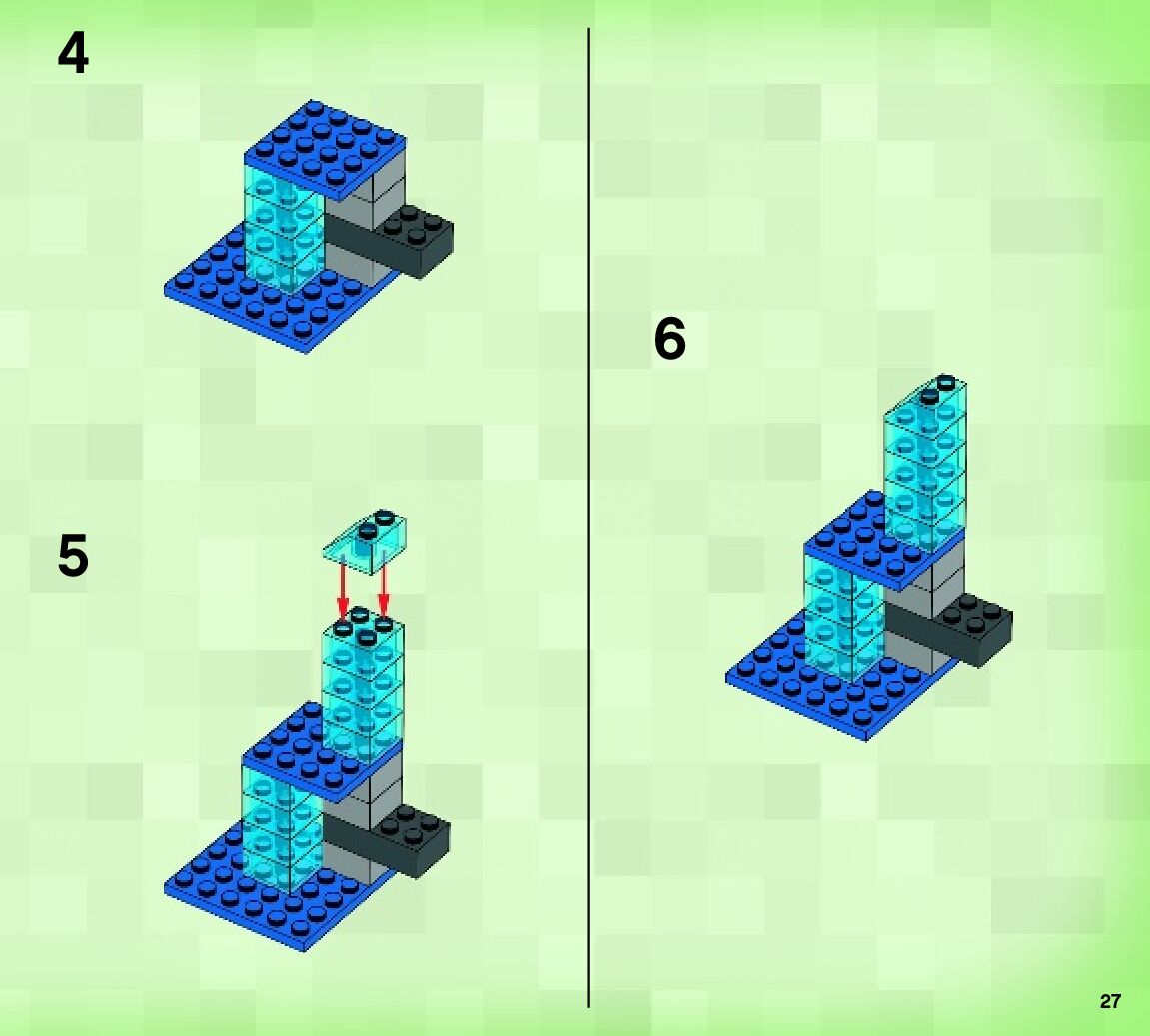 4

5

6

27