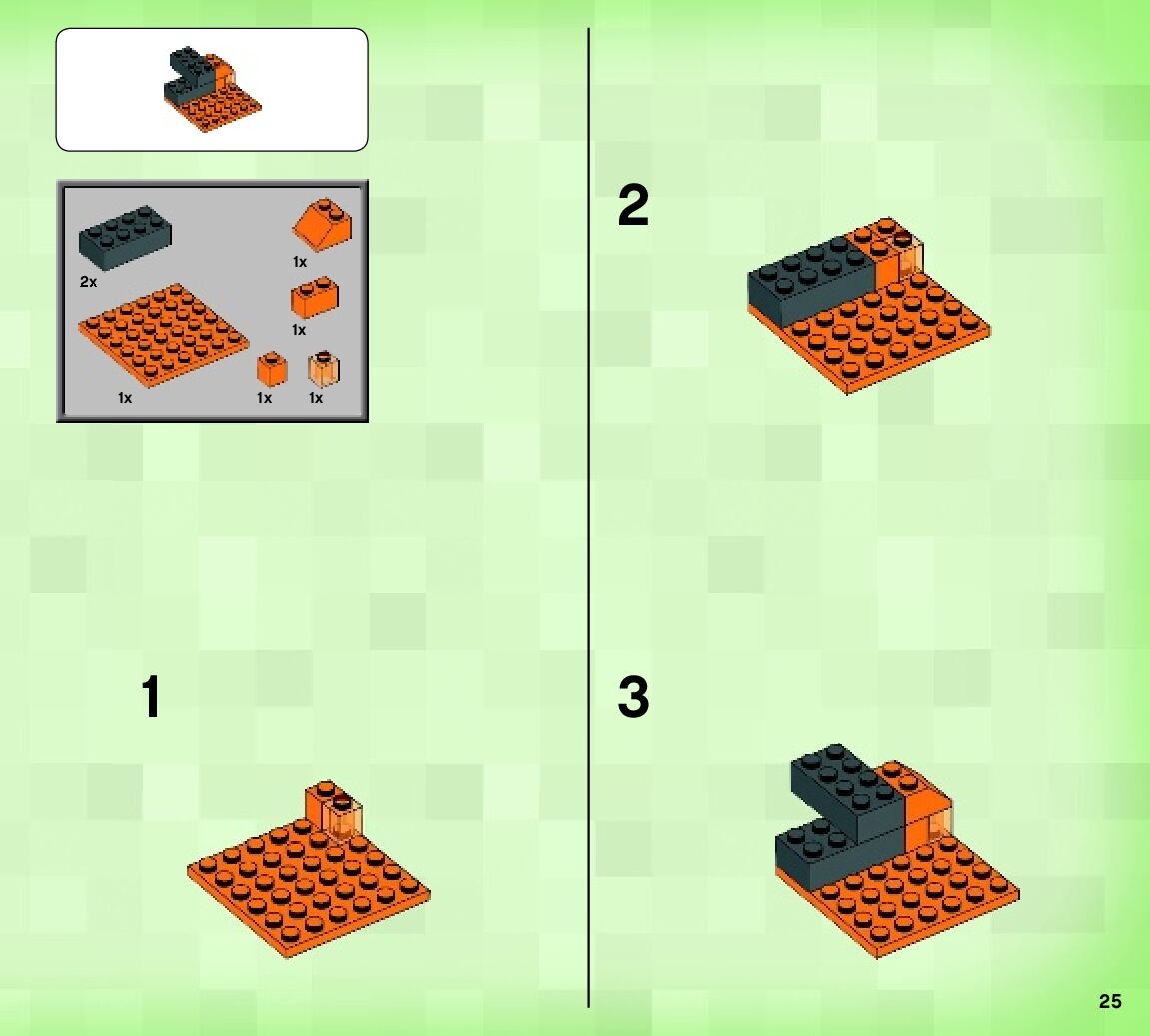 2x

1x

1x

1x

1x

1x

1

2

3

25